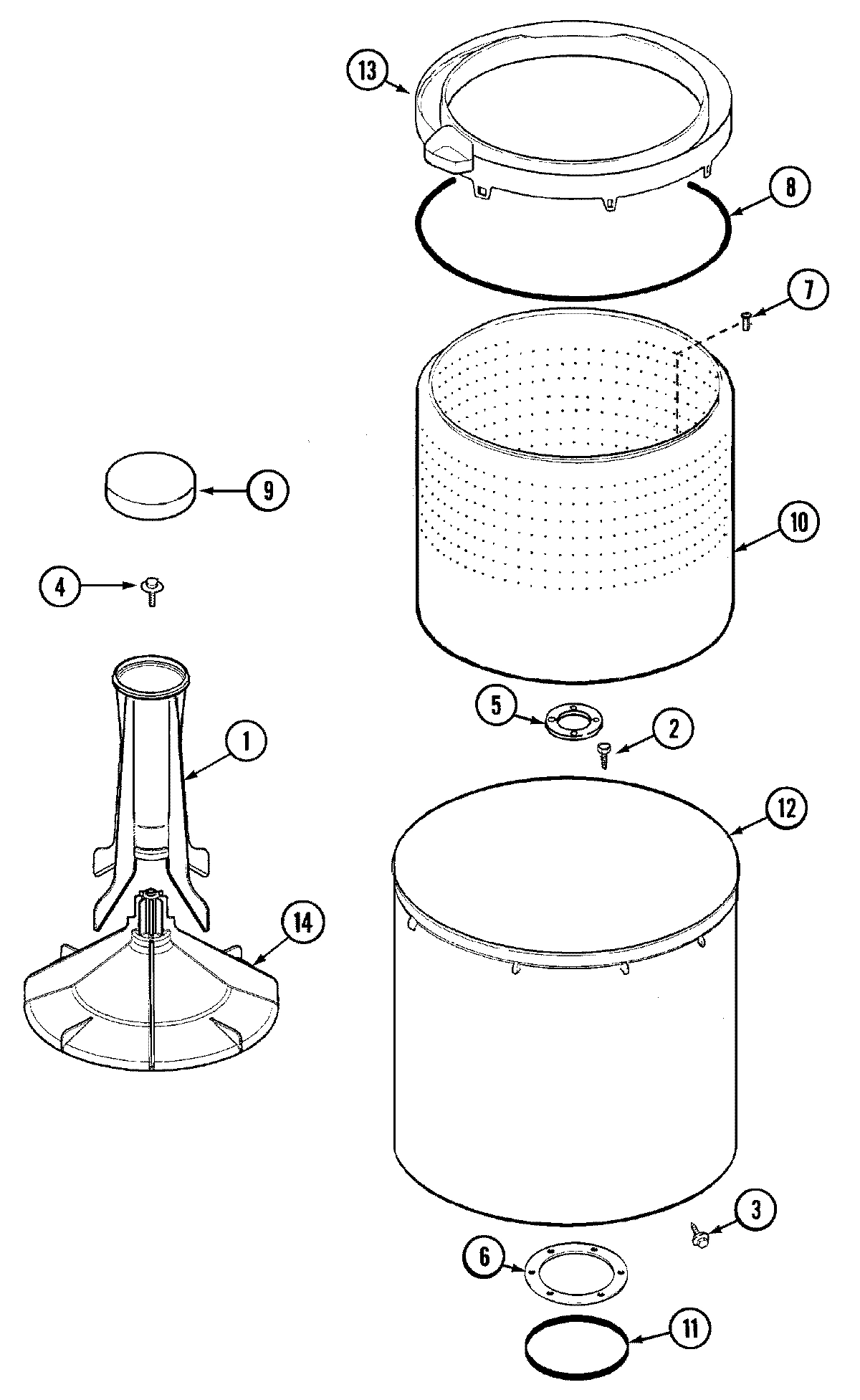 13
8
7
9
10
4
5
2
1
12
14
3
6
11