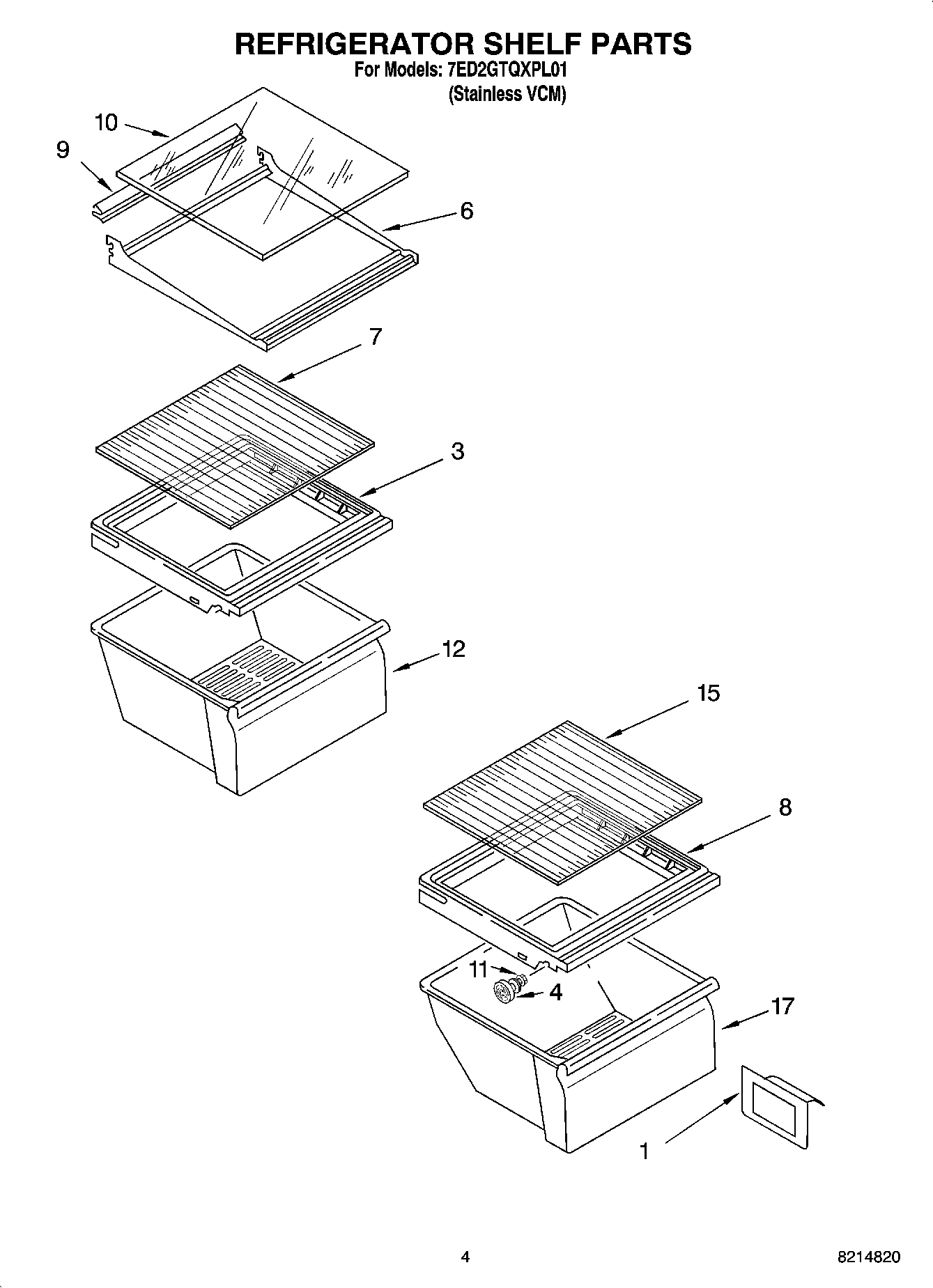 REFRIGERATOR SHELF PARTS
For Models: 7ED2GTQXPL01
(Stainless VCM)

10
9
6
7
3
12
15
8
11
4
17
1

4
8214820