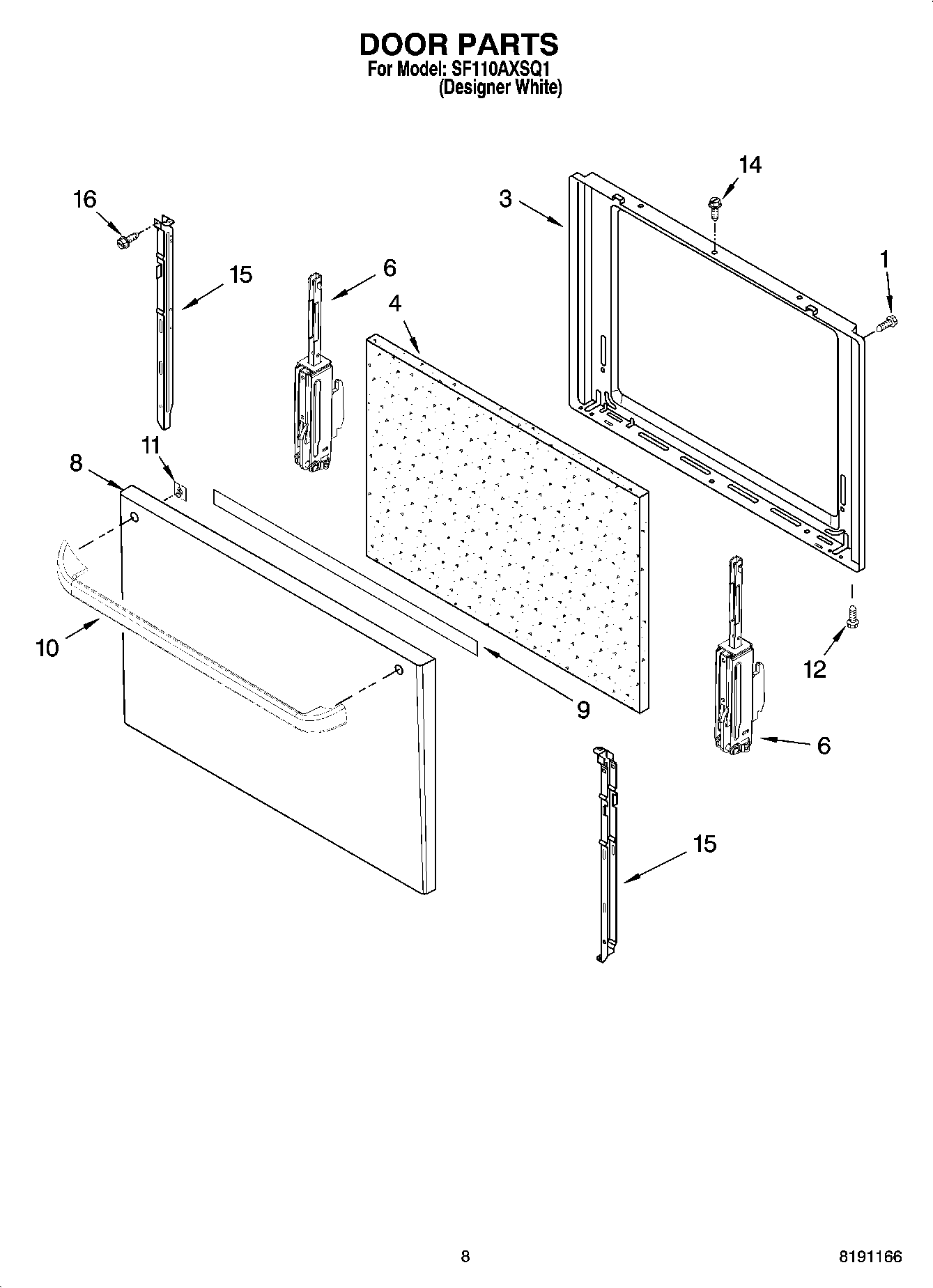 DOOR PARTS
For Model: SF110AXSQ1
(Designer White)

16
15
6
4
3
14
1
11
8
10
9
12
6
15

8
8191166