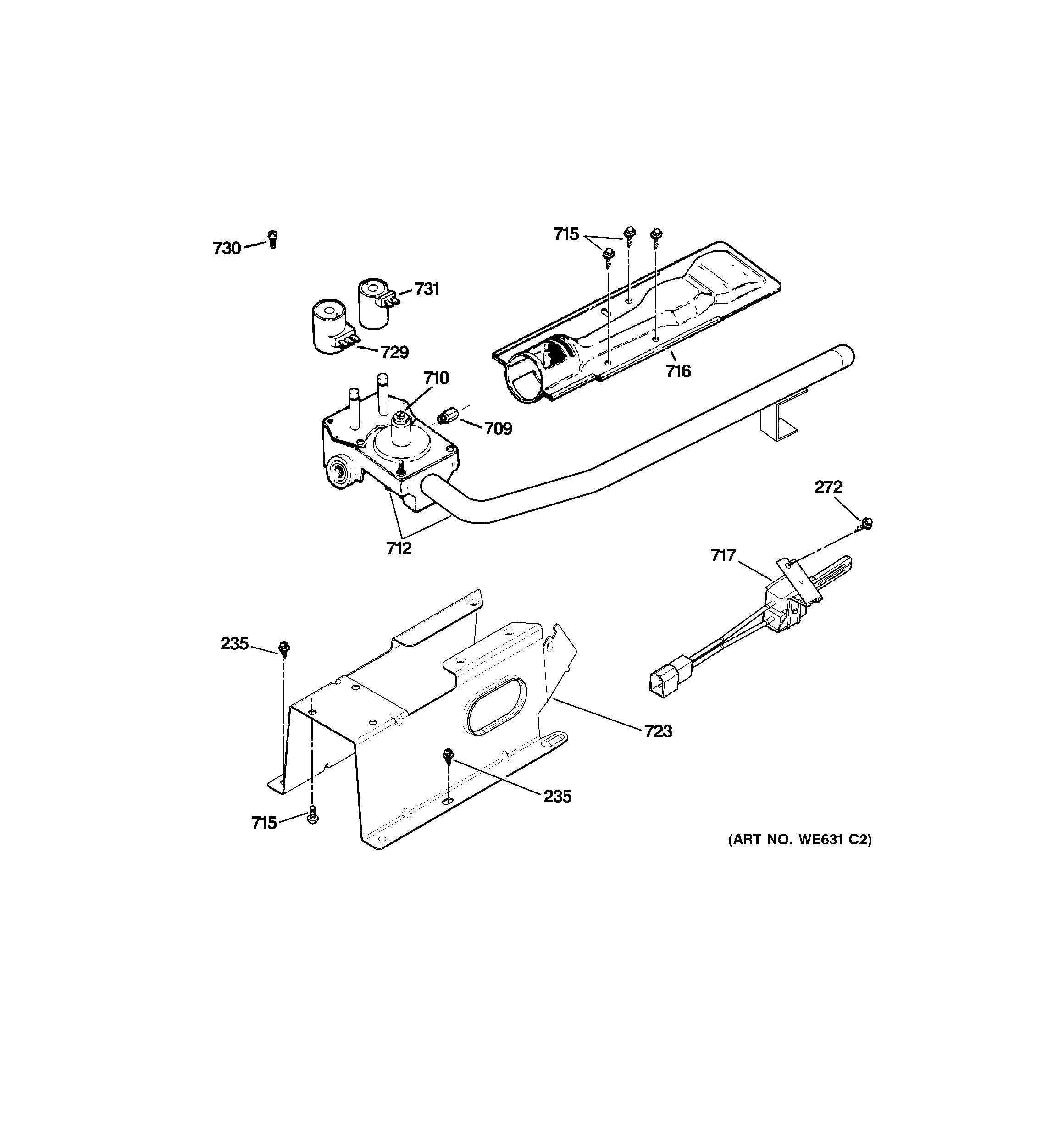 730
715
731
729
716
710
709
712
272
717
235
723
235
715
(ART NO. WE631 C2)