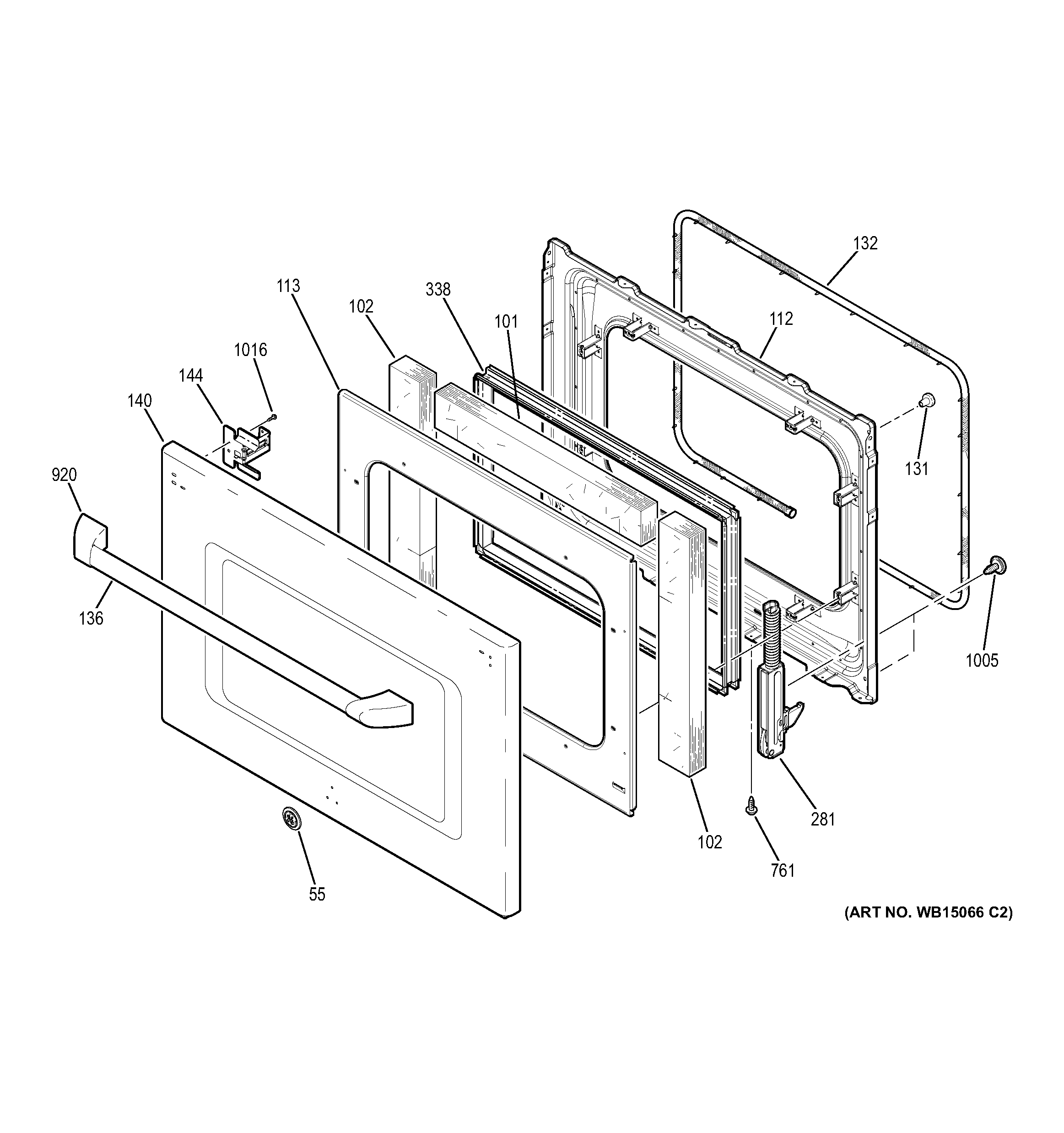 132
113
338
102
101
112
1016
144
140
131
920
136
1005
281
102
761
55
(ART NO. WB15066 C2)