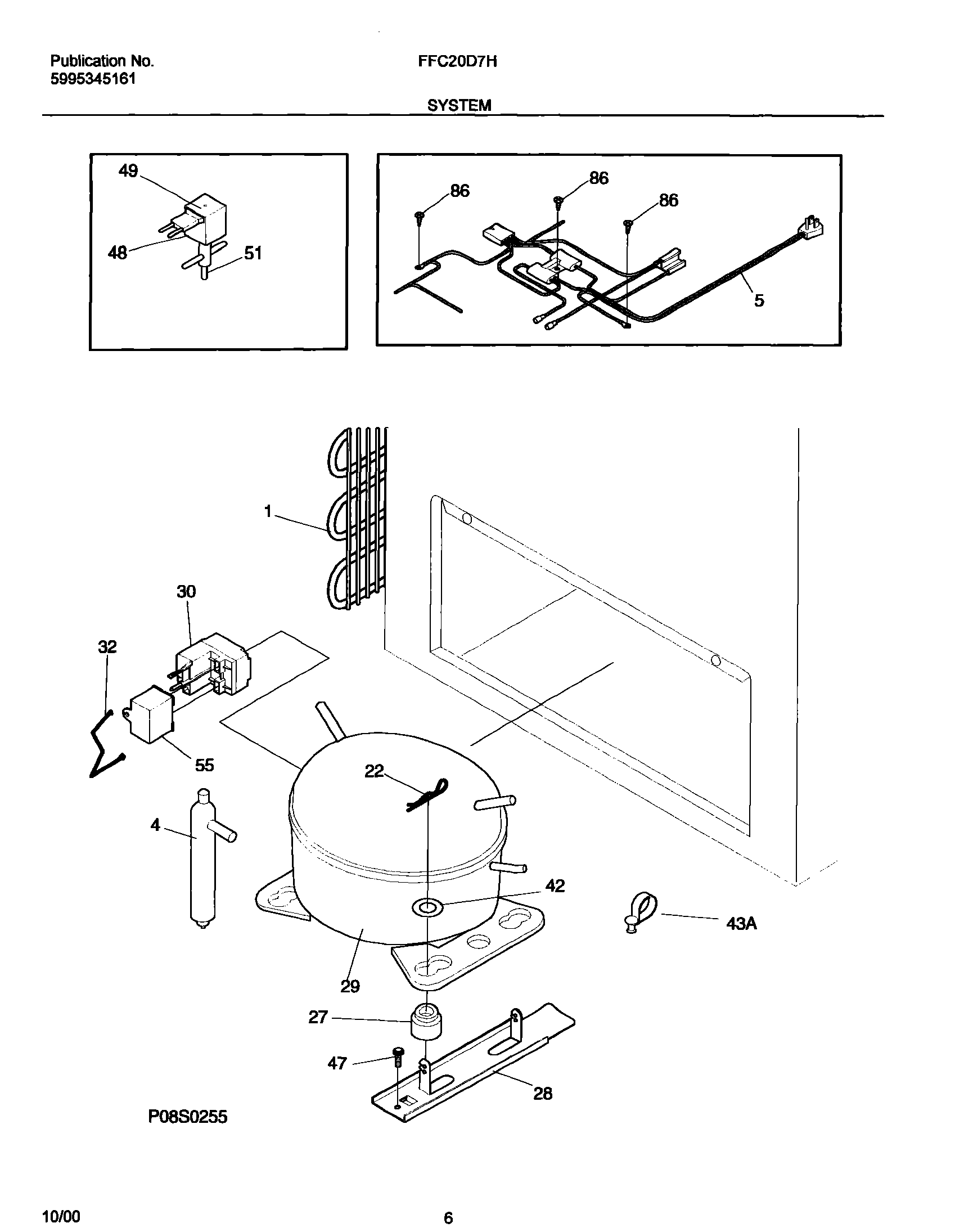 Publication No.
5995345161

FFC20D7H

SYSTEM

49
48
51

86
86
86
5

1
30
32
55
22
4
42
43A
29
27
47
28

P08S0255

10/00

6