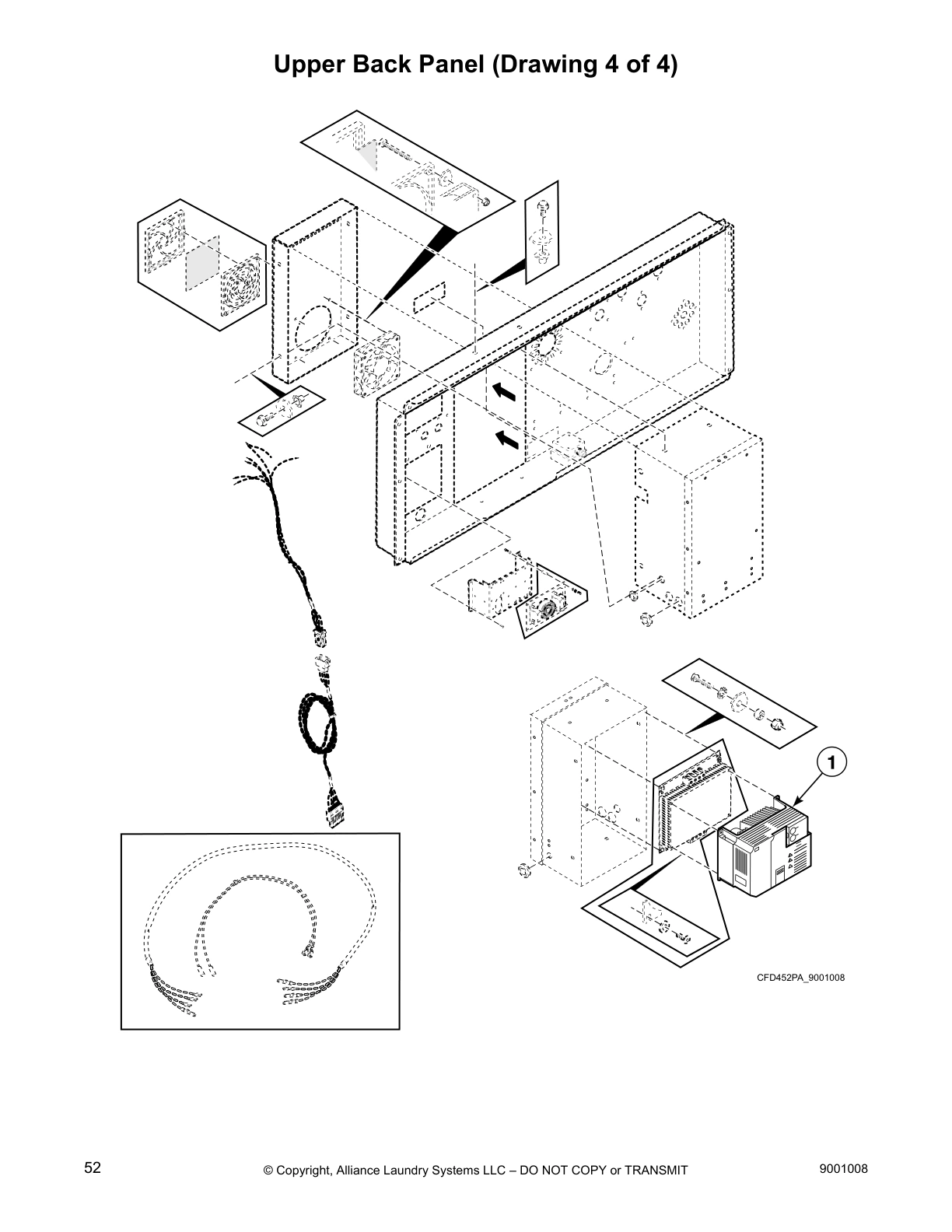 Upper Back Panel (Drawing 4 of 4)

1

CFD452PA_9001008

52

© Copyright, Alliance Laundry Systems LLC – DO NOT COPY or TRANSMIT

9001008