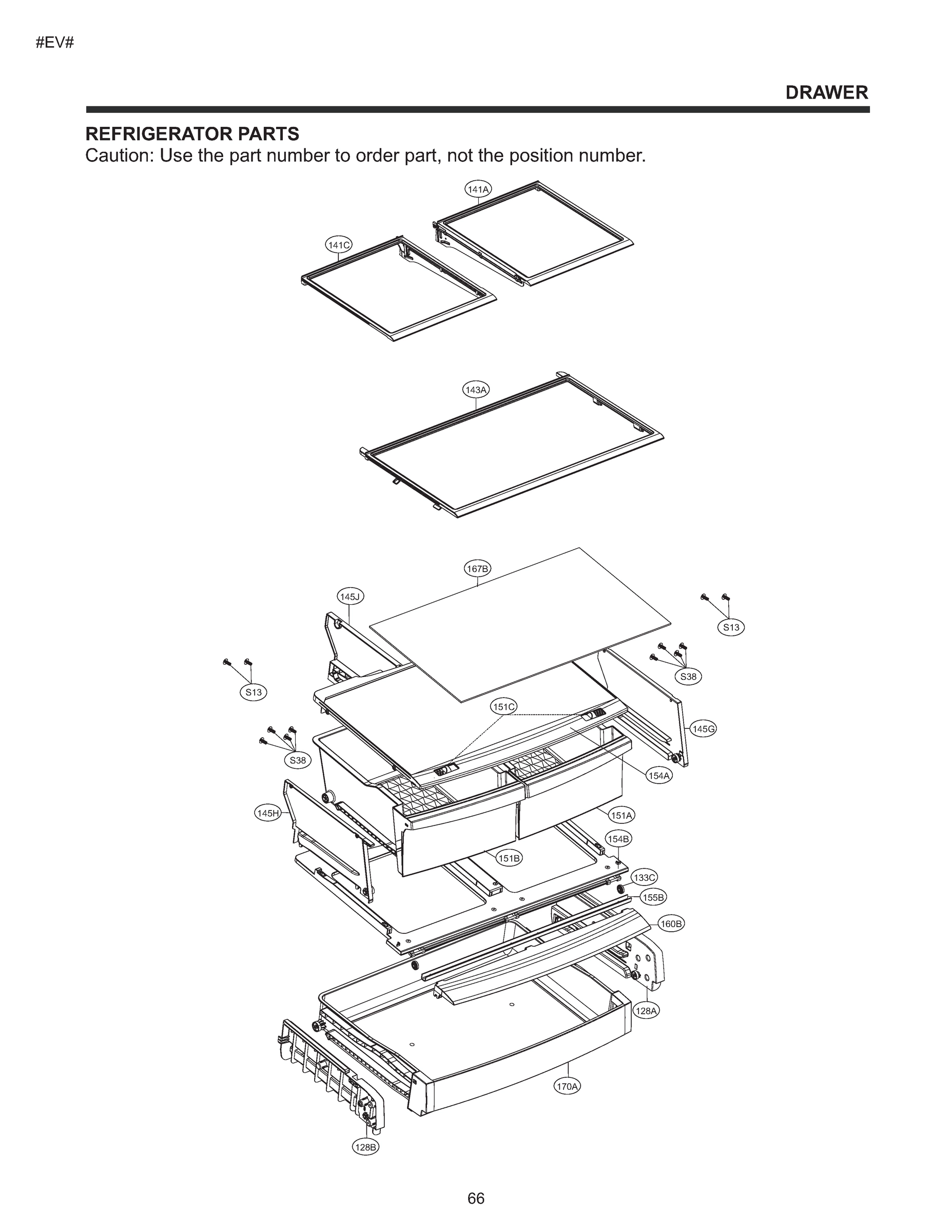 #EV#

DRAWER

REFRIGERATOR PARTS
Caution: Use the part number to order part, not the position number.

141A
141C
143A
167B
145J
S13
S38
S13
151C
145G
S38
154A
145H
151A
154B
151B
133C
155B
160B
128A
170A
128B

66