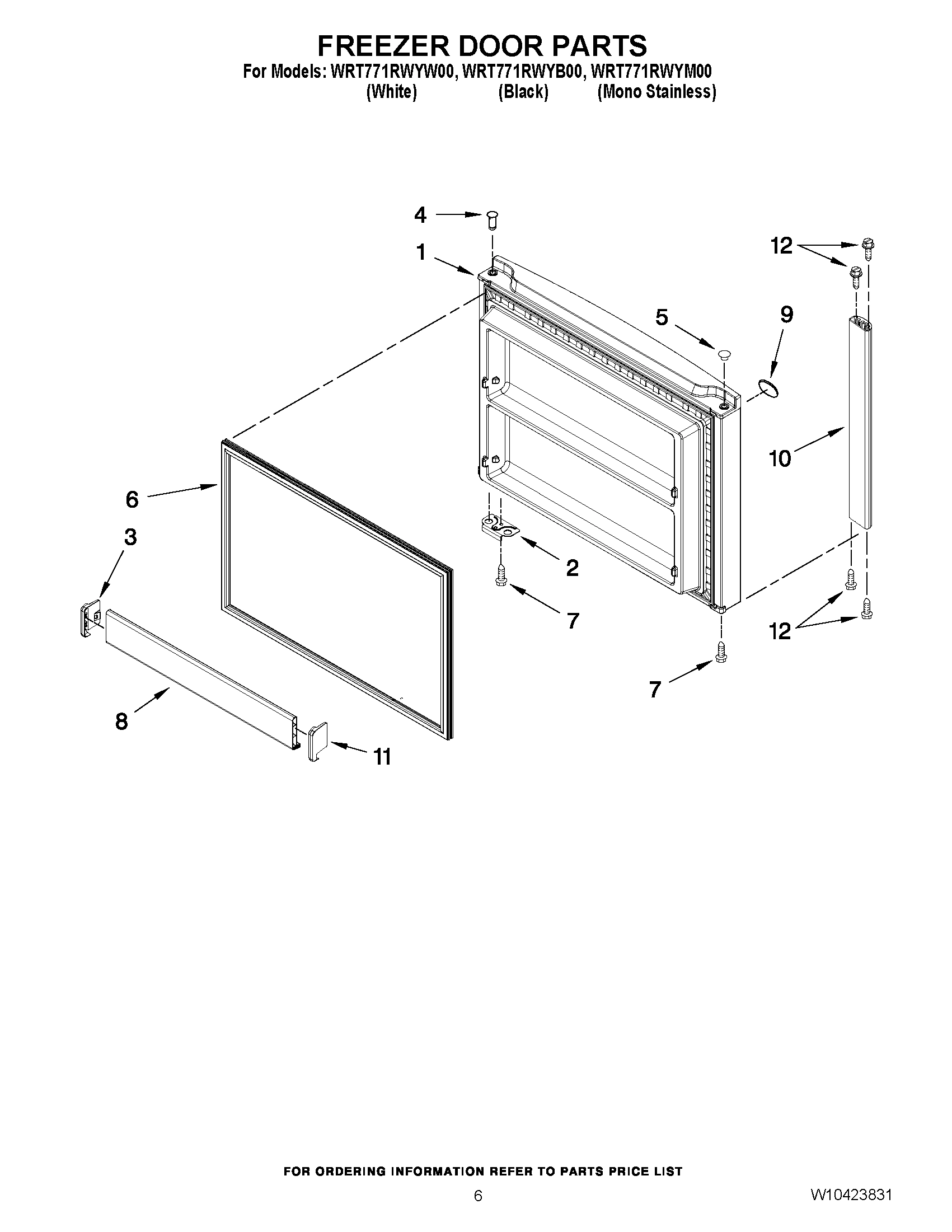 FREEZER DOOR PARTS
For Models: WRT771RWYW00, WRT771RWYB00, WRT771RWYM00
(White) (Black) (Mono Stainless)

4
1
12
5
9
10
6
3
2
7
12
7
8
11

FOR ORDERING INFORMATION REFER TO PARTS PRICE LIST
6
W10423831