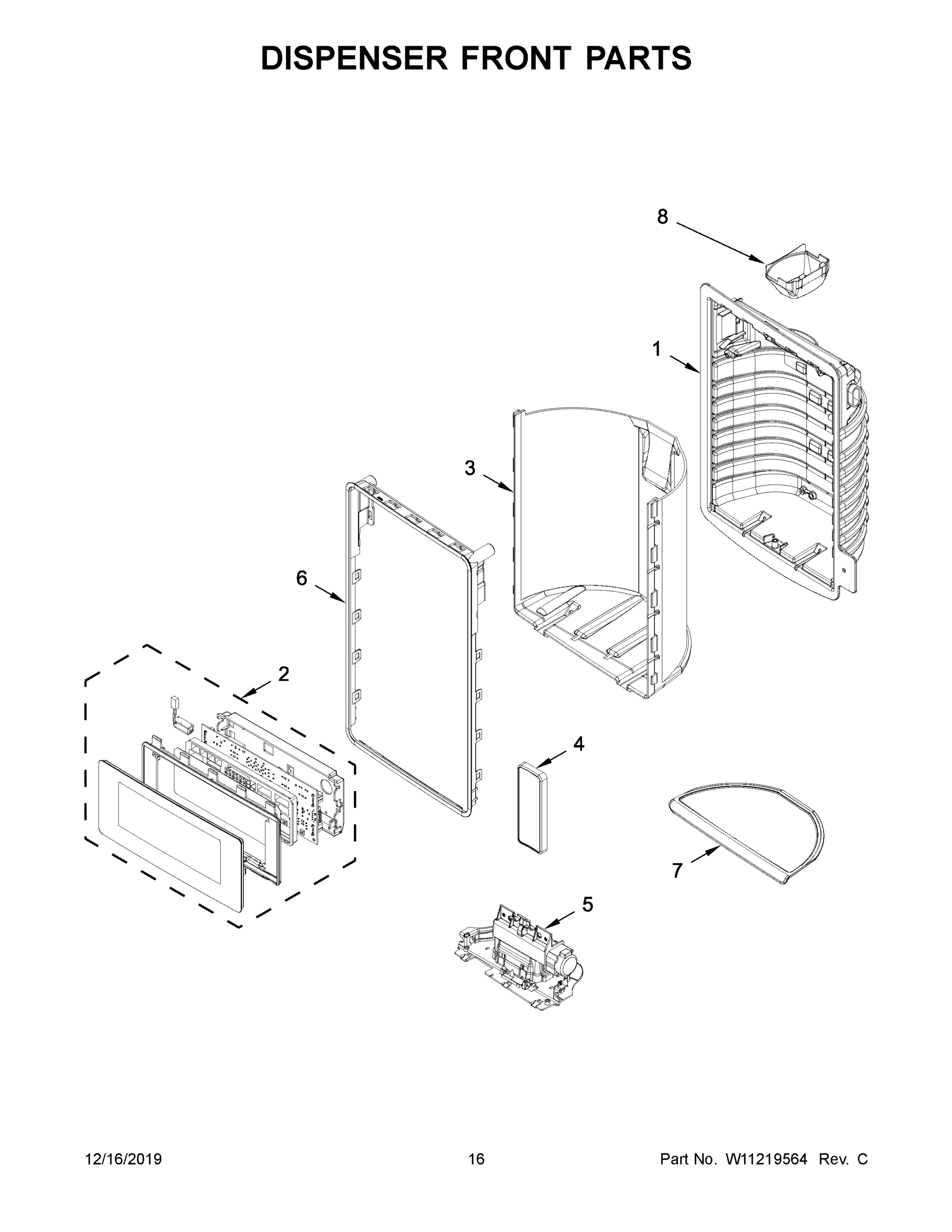 DISPENSER FRONT PARTS

8

1

3

6

2

4

7

5

12/16/2019

16

Part No. W11219564 Rev. C