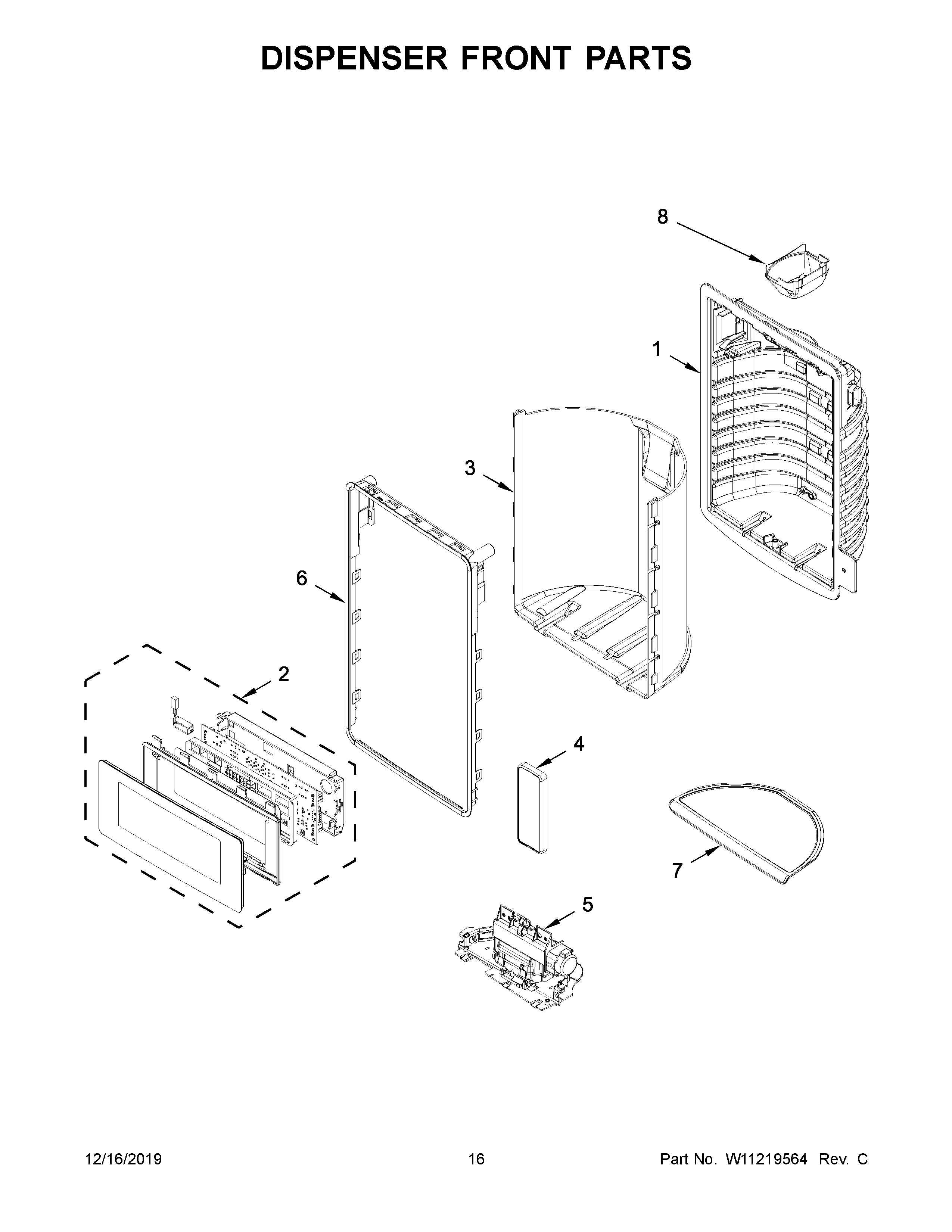 DISPENSER FRONT PARTS

8

1

3

6

2

4

7

5

12/16/2019

16

Part No. W11219564 Rev. C