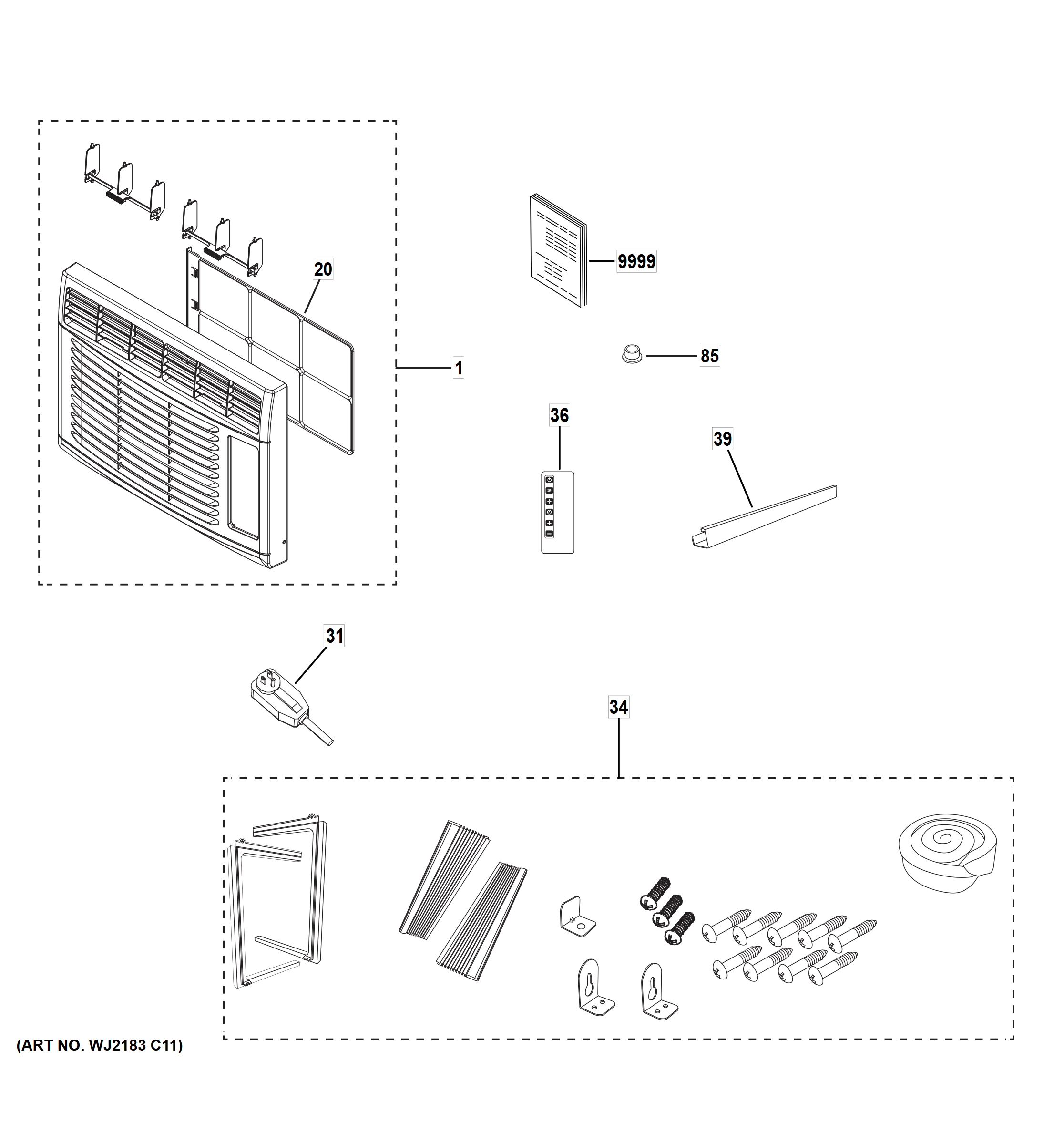 20

9999

1

85

36

39

31

34

(ART NO. WJ2183 C11)