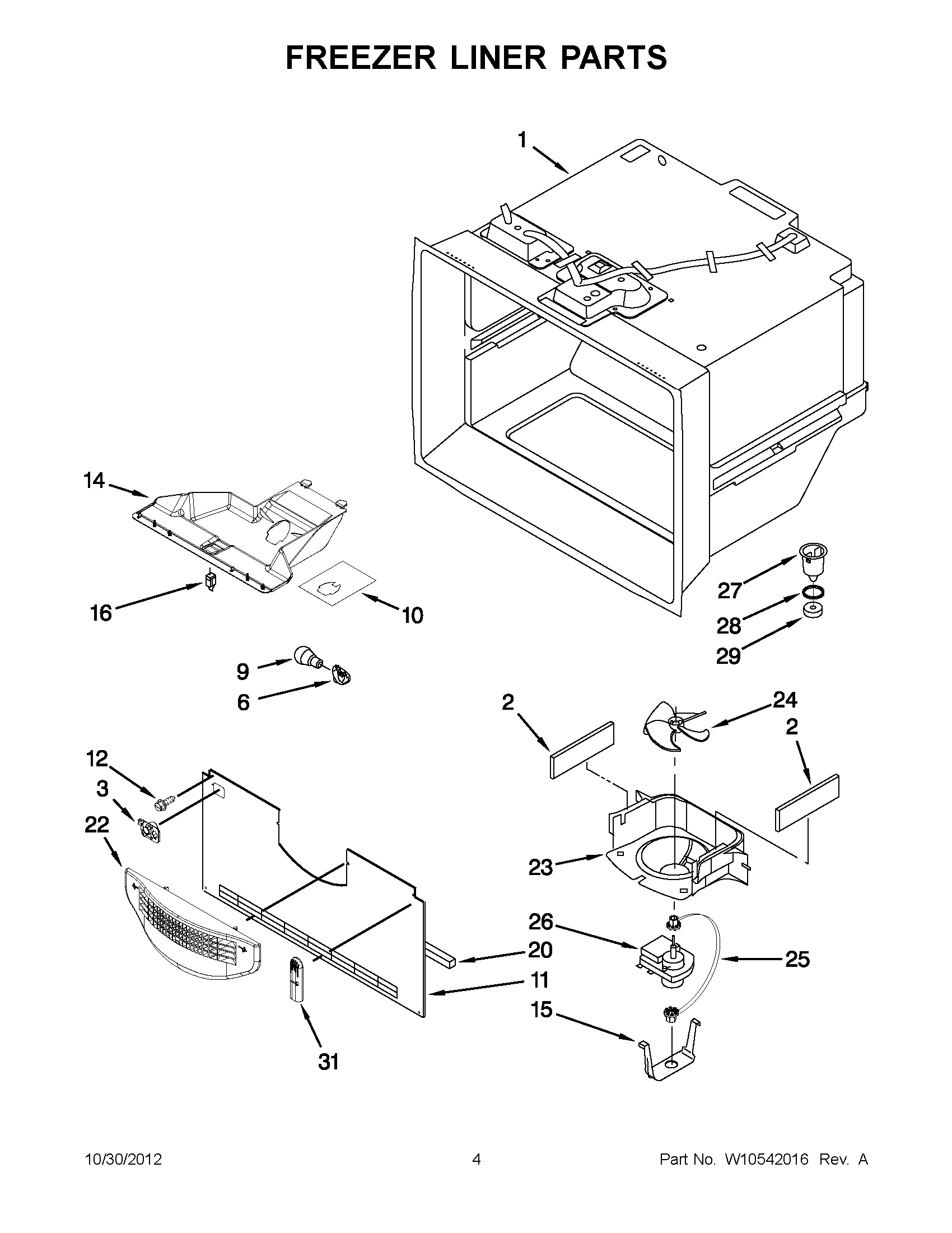 FREEZER LINER PARTS

1

14

16

10

27

28

29

9

6

2

24

2

12

3

22

23

26

20

25

11

15

31

10/30/2012

4

Part No. W10542016 Rev. A