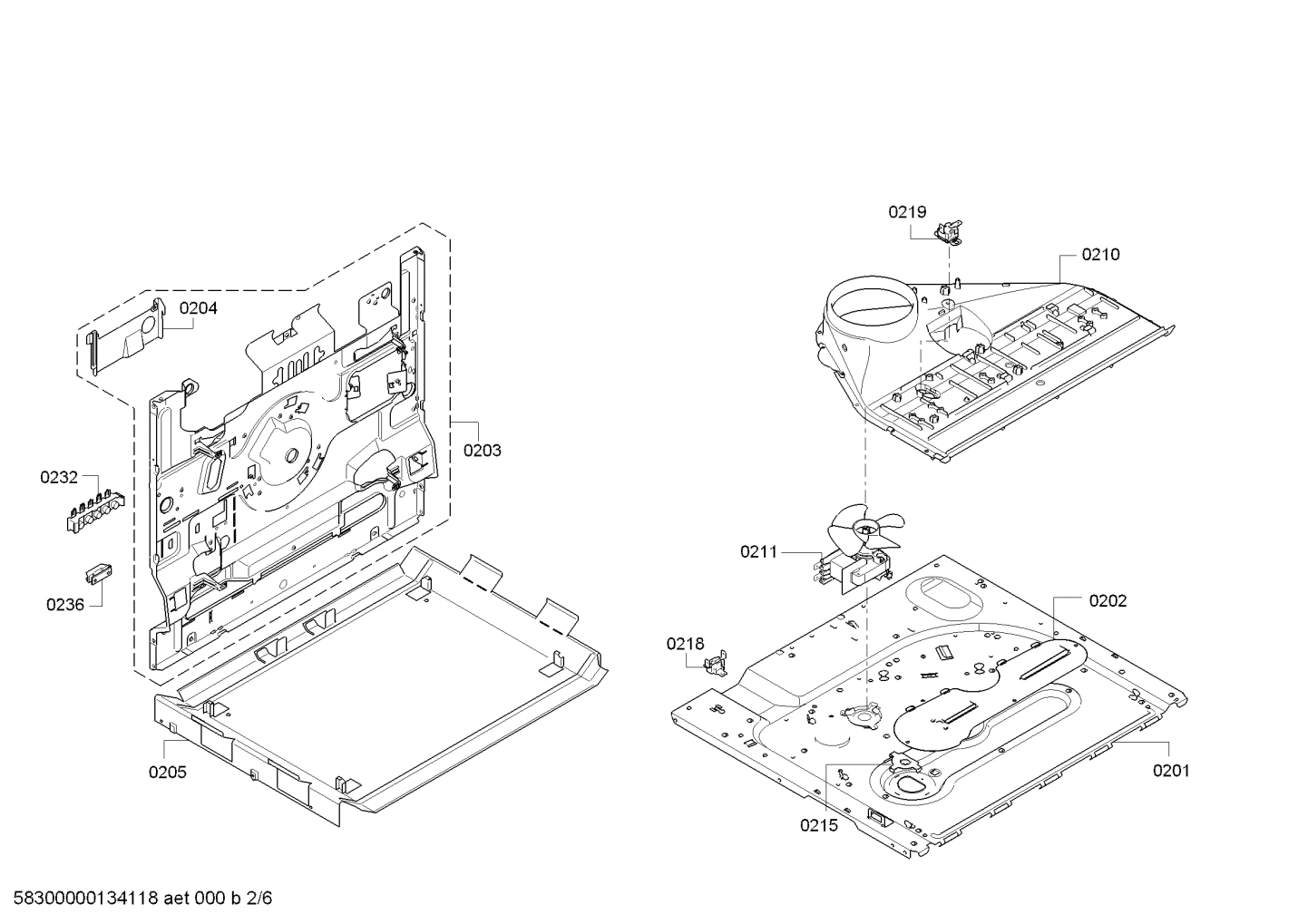 0204

0203

0232

0236

0205

0219

0210

0211

0202

0218

0201

0215

58300000134118 aet 000 b 2/6