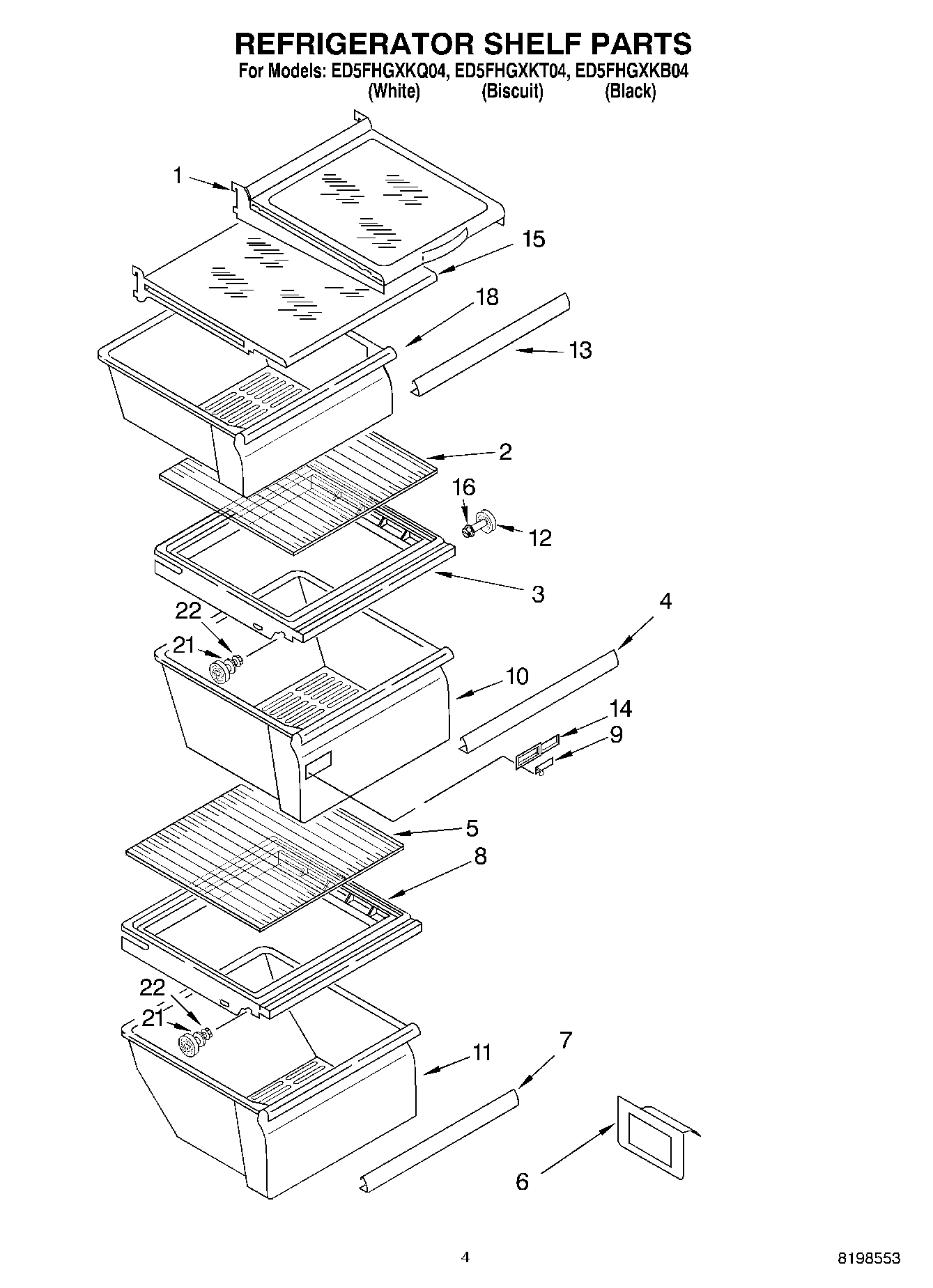 REFRIGERATOR SHELF PARTS
For Models: ED5FHGXKQ04, ED5FHGXKT04, ED5FHGXKB04
(White) (Biscuit) (Black)

1
15
18
13
2
16
12
3
4
22
21
10
14
9
5
8
22
21
11
7
6

4

8198553