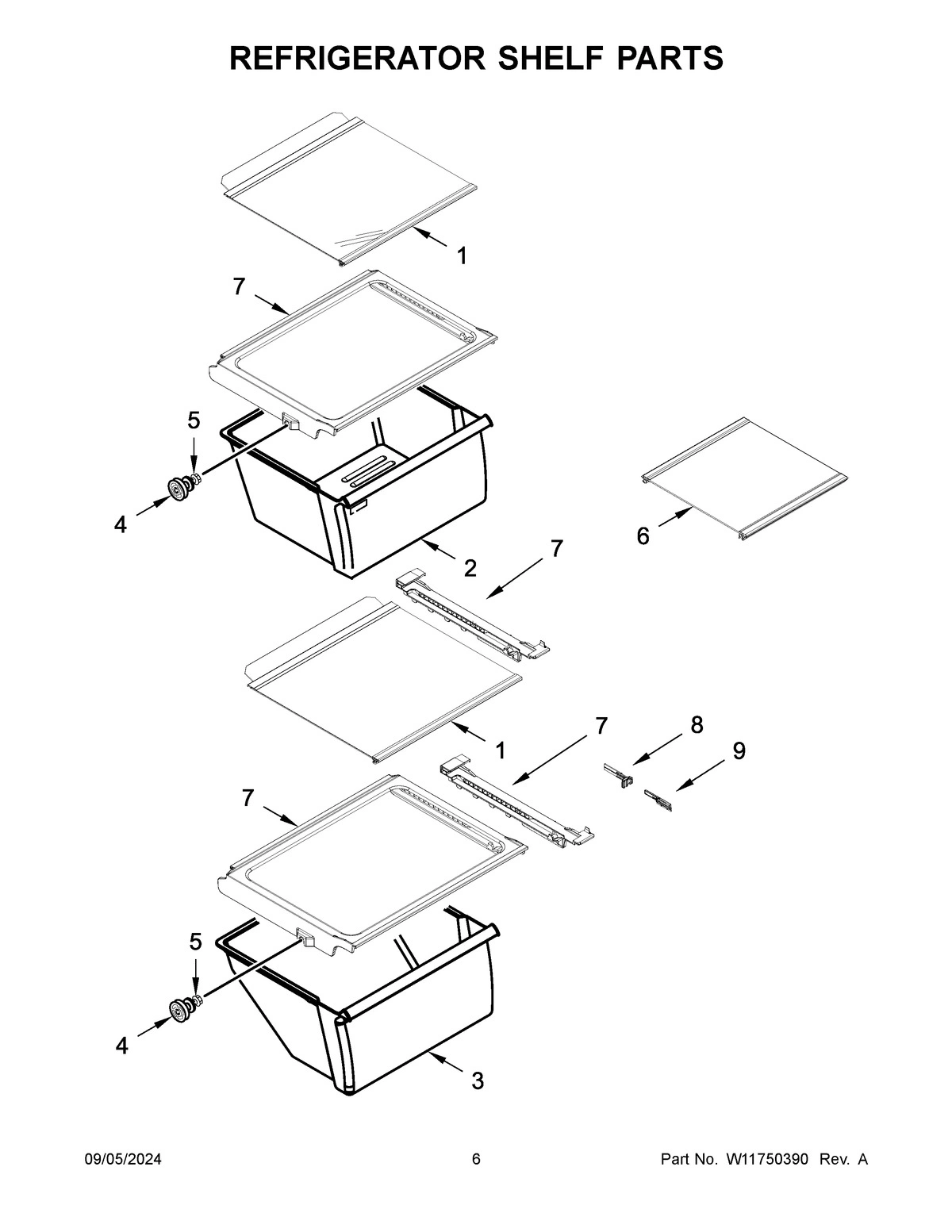 REFRIGERATOR SHELF PARTS

1

7

5

4

2

7

6

1

7

8

9

7

5

4

3

09/05/2024

6

Part No. W11750390 Rev. A