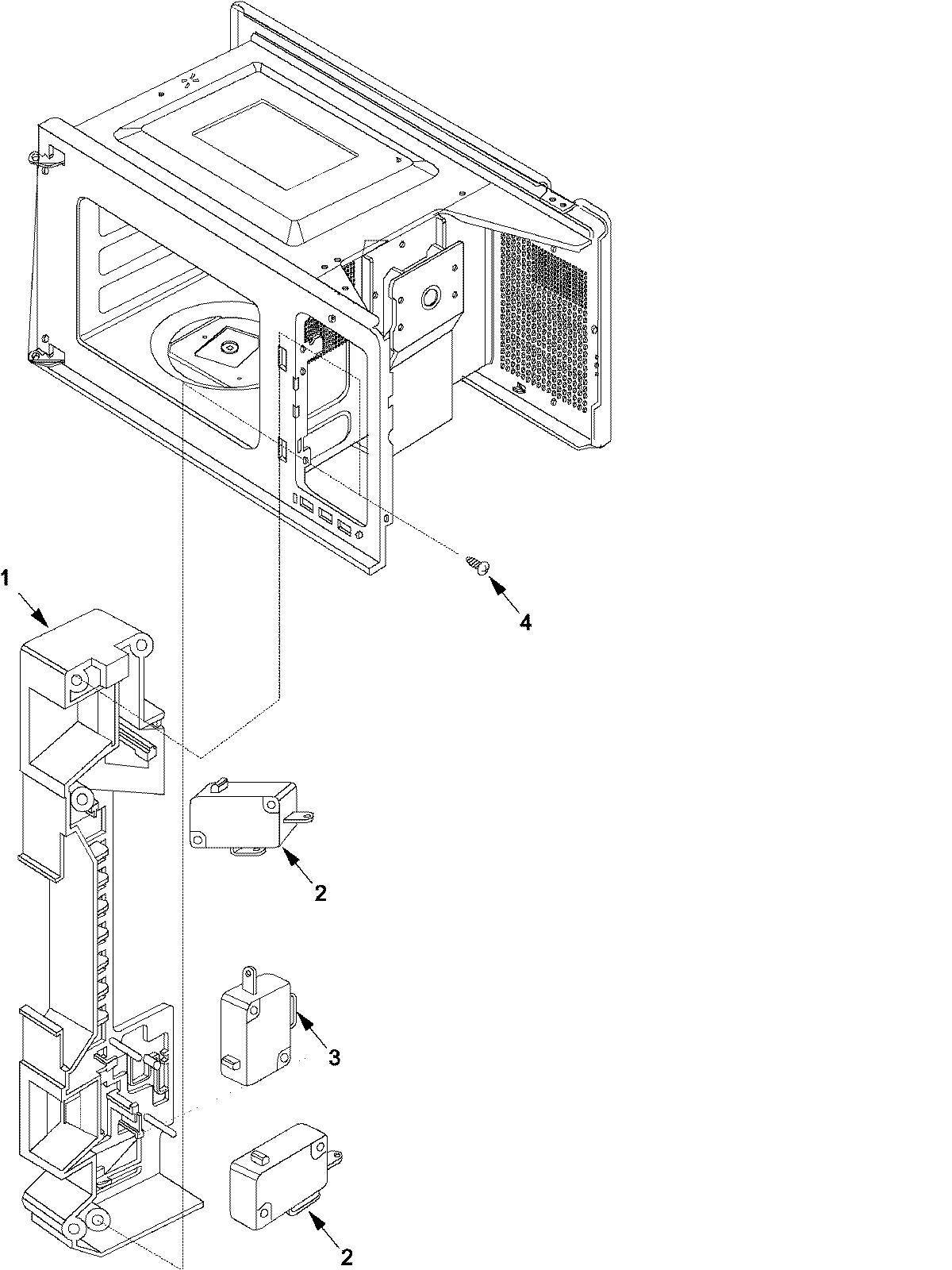 4

1

2

3

2