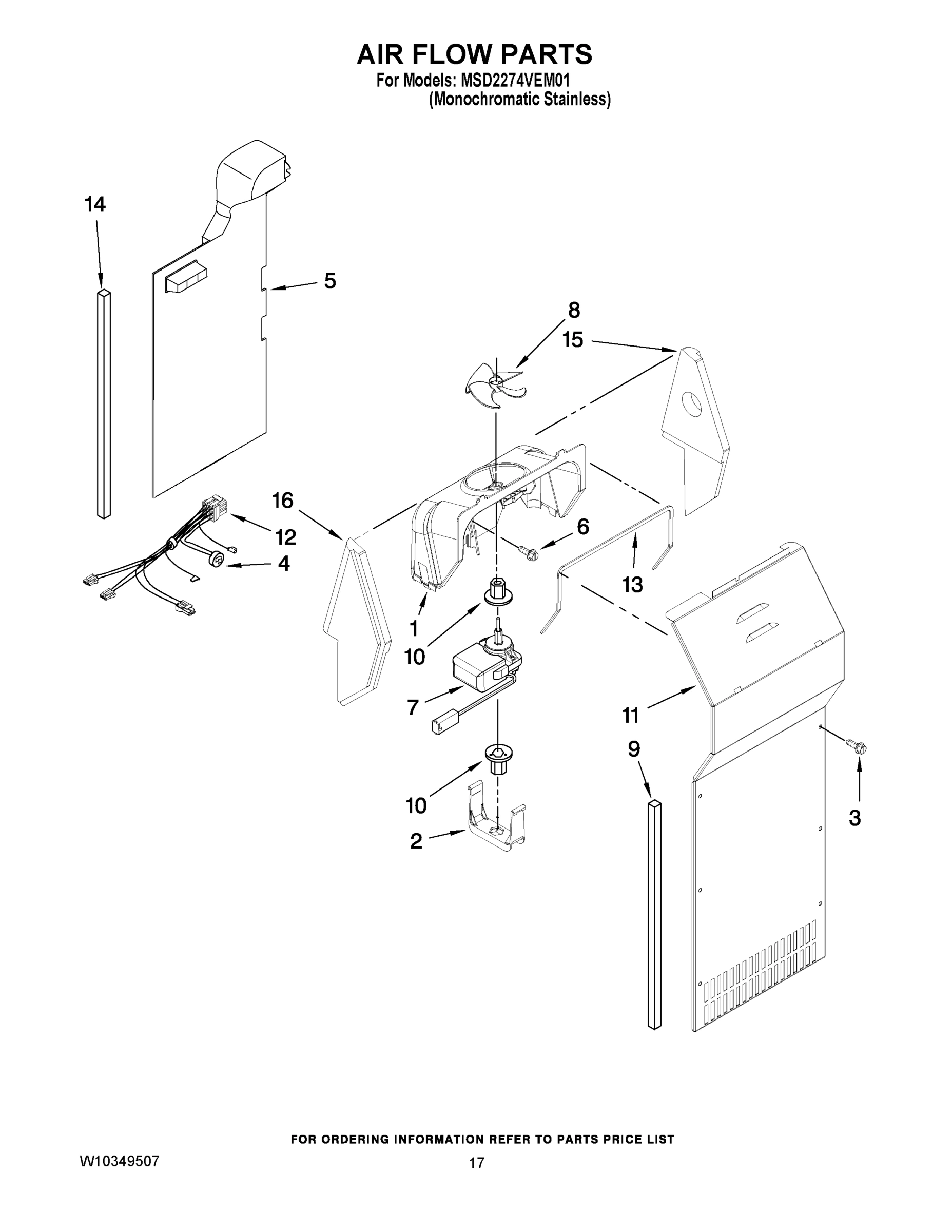 AIR FLOW PARTS
For Models: MSD2274VEM01
(Monochromatic Stainless)

14
5
8
15
16
12
4
6
13
1
10
7
11
9
10
2
3

FOR ORDERING INFORMATION REFER TO PARTS PRICE LIST

W10349507
17