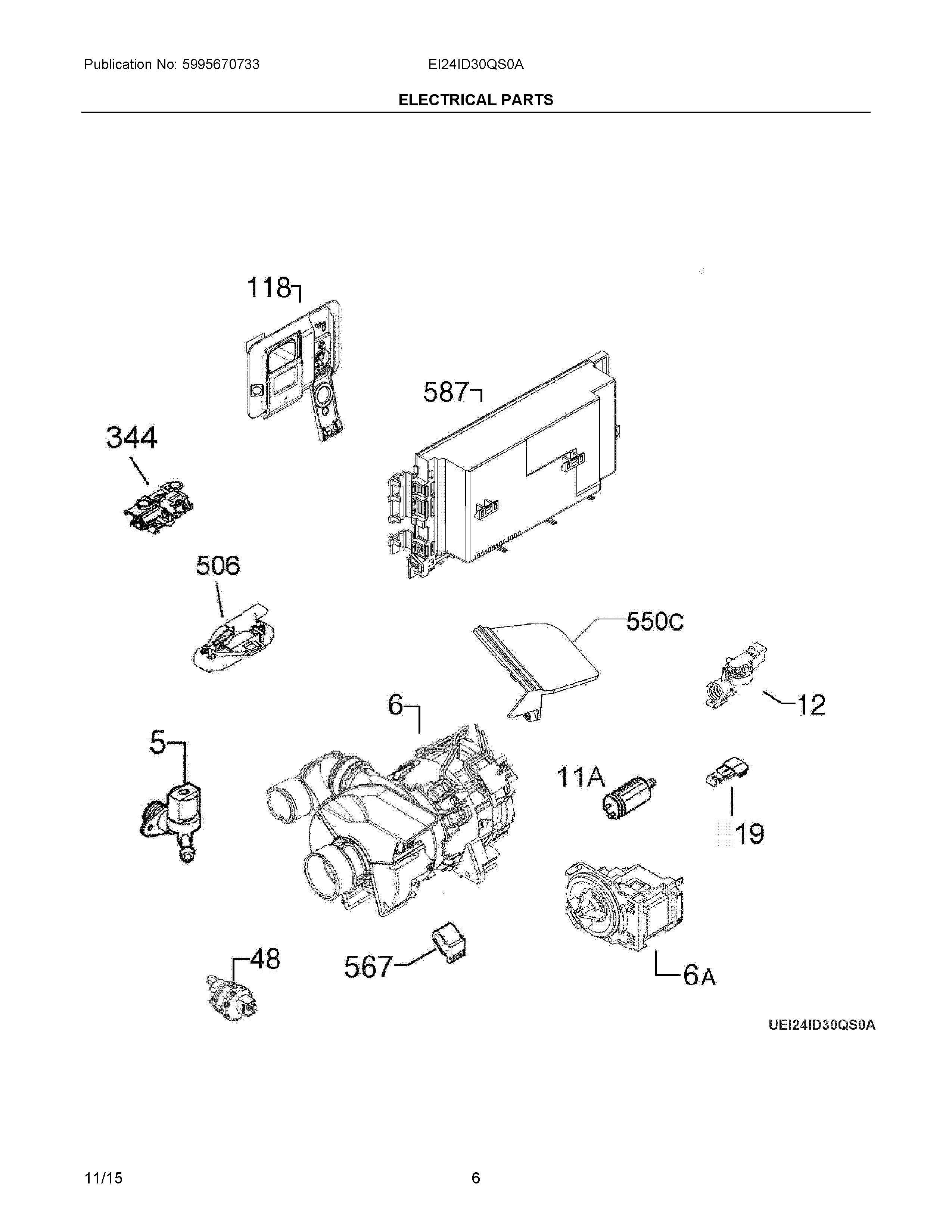 Publication No: 5995670733

EI24ID30QS0A

ELECTRICAL PARTS

118

587

344

506

550C

12

6

5

11A

19

48

567

6A

UEI24ID30QS0A

11/15

6