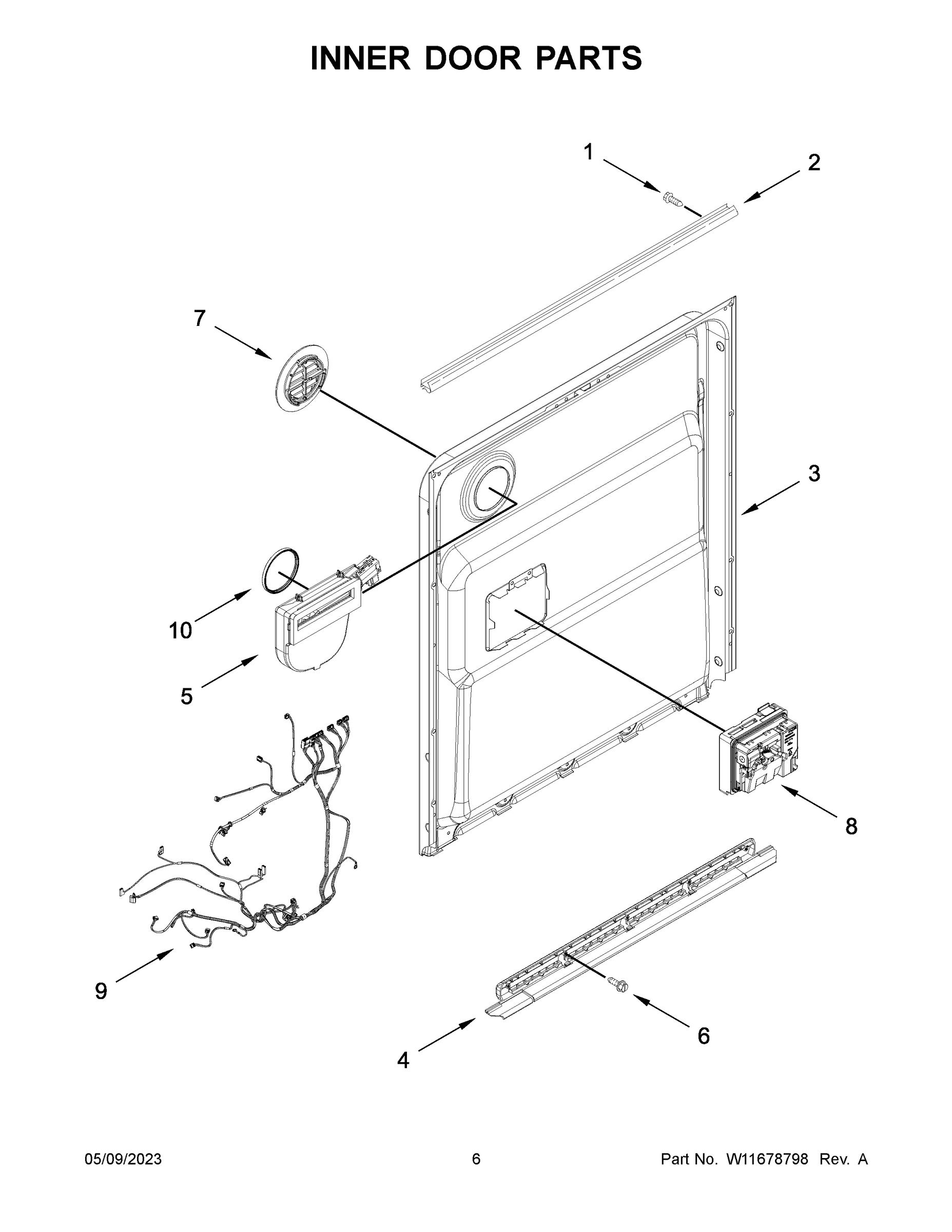 INNER DOOR PARTS

1
2
7
3
10
5
8
9
6
4

05/09/2023
6
Part No. W11678798 Rev. A