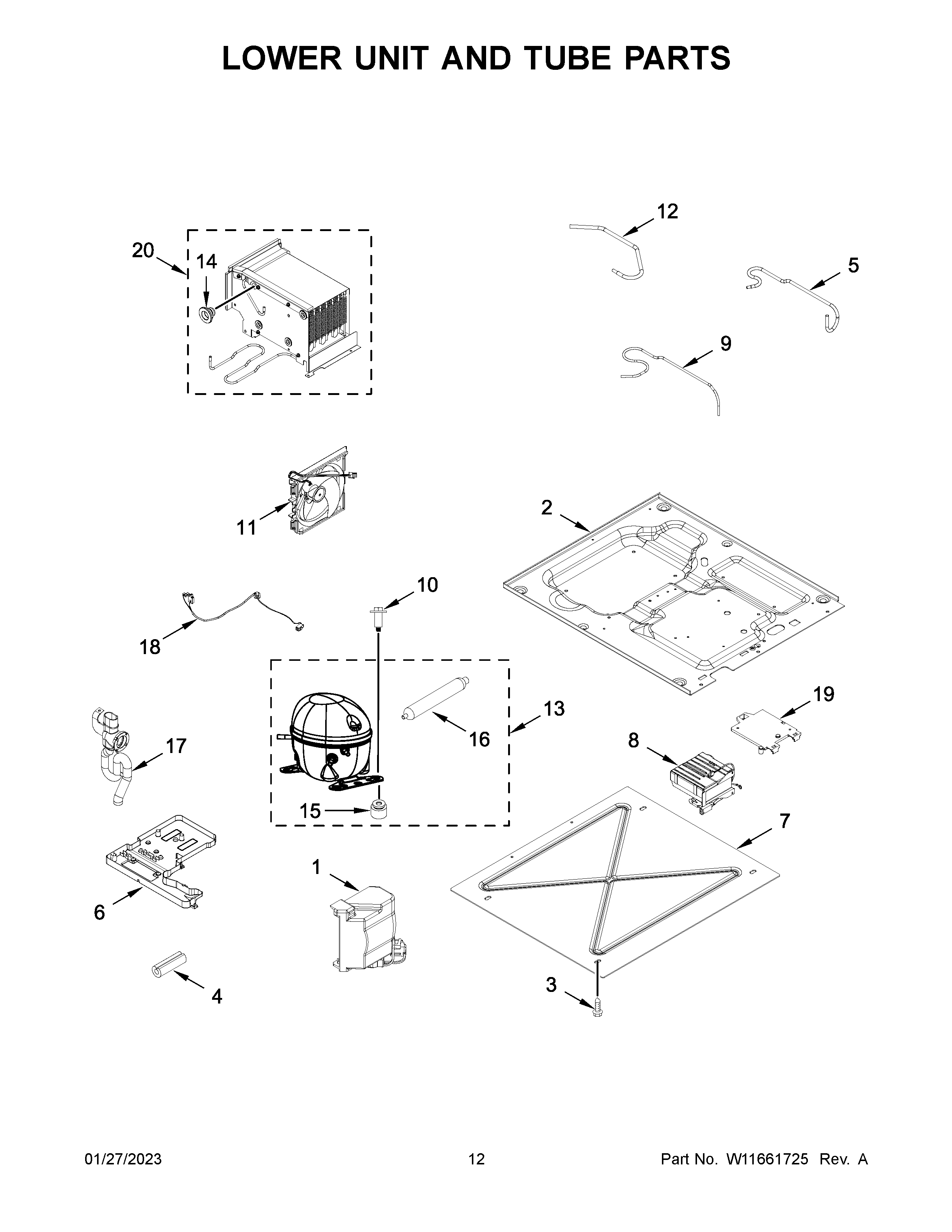 LOWER UNIT AND TUBE PARTS

20
14
12
5
9
11
2
10
18
13
16
19
17
8
15
7
1
6
4
3

01/27/2023
12
Part No. W11661725 Rev. A