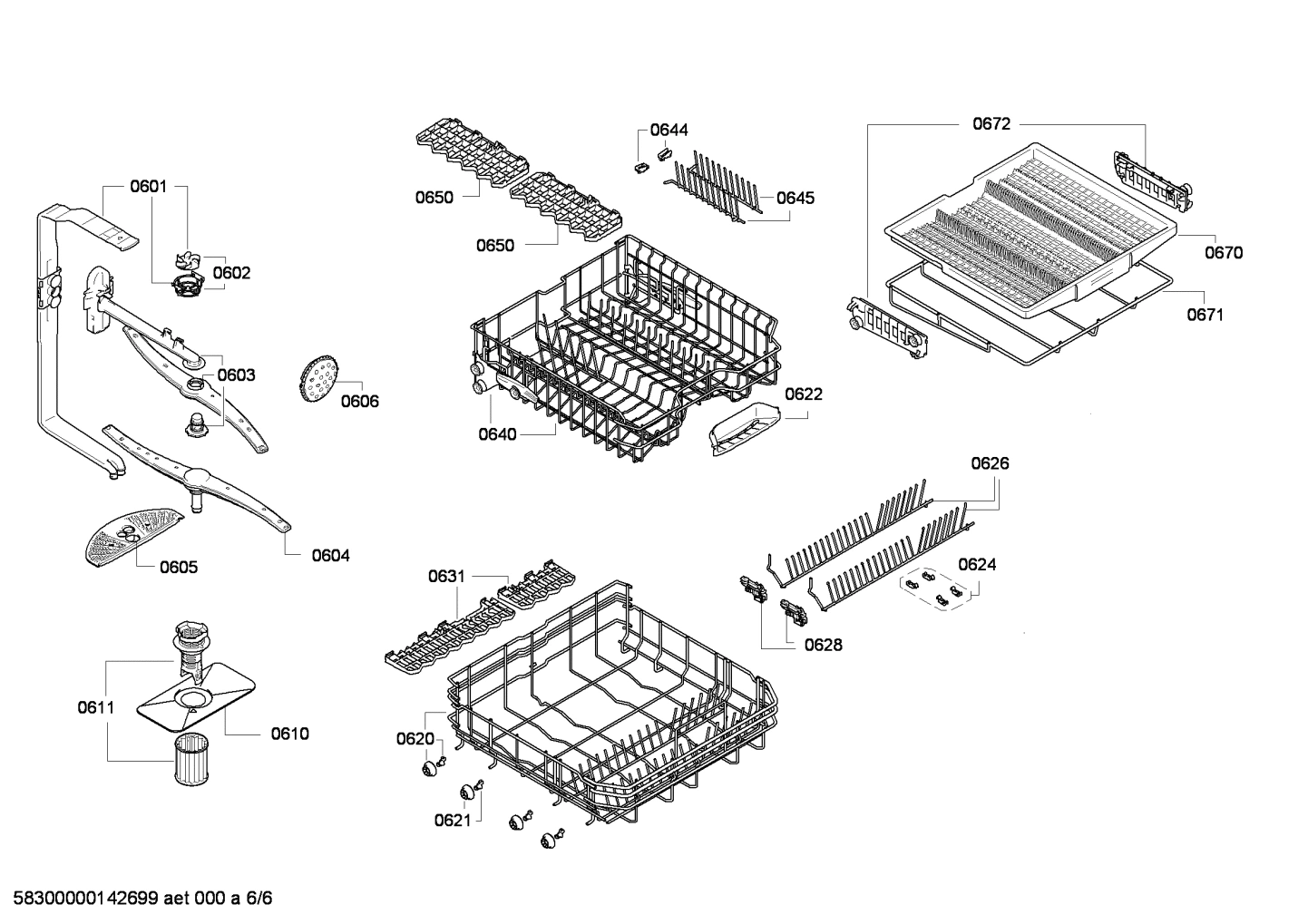 0601
0602
0603
0606
0604
0605
0611
0610
0650
0650
0644
0645
0640
0622
0672
0670
0671
0626
0624
0628
0631
0620
0621

58300000142699 aet 000 a 6/6