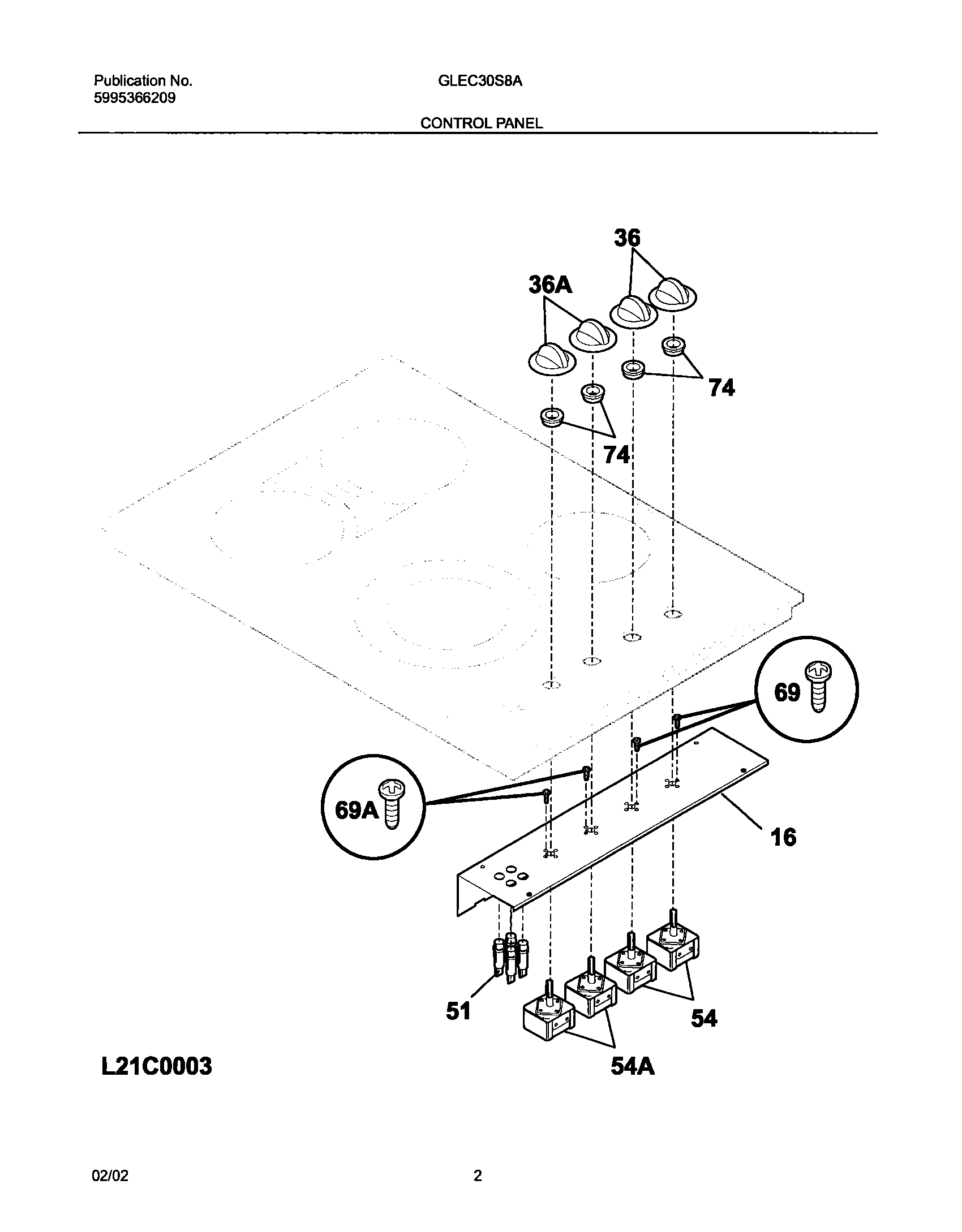 Publication No.
5995366209

GLEC30S8A

CONTROL PANEL

36

36A

74

74

69

69A

16

51

54

54A

L21C0003

02/02

2