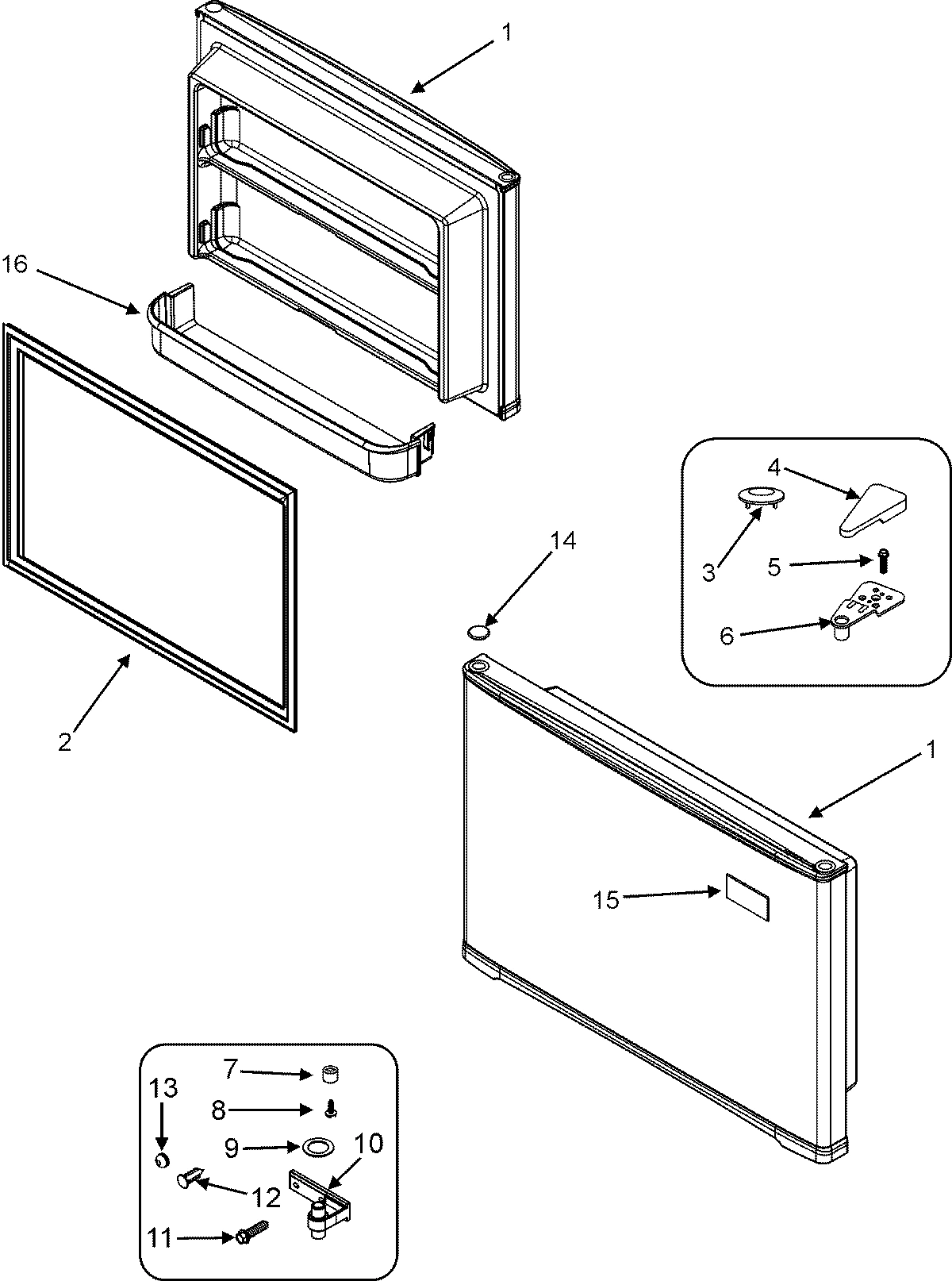 1
16
4
3
5
14
6
2
1
15
7
13
8
9
10
12
11