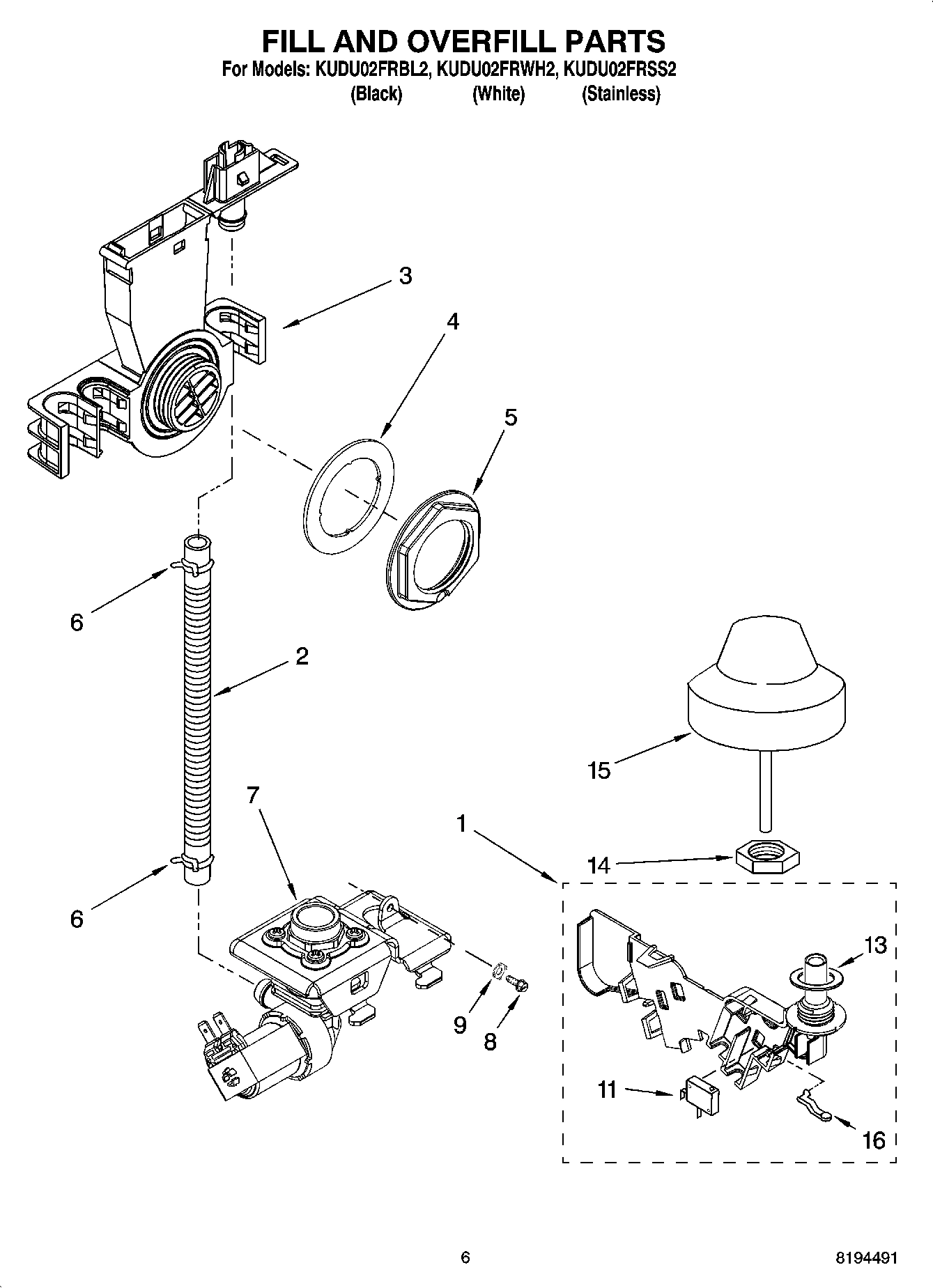 FILL AND OVERFILL PARTS
For Models: KUDU02FRBL2, KUDU02FRWH2, KUDU02FRSS2
(Black) (White) (Stainless)

3
4
5
6
2
15
7
1
14
6
13
9
8
11
16

6

8194491