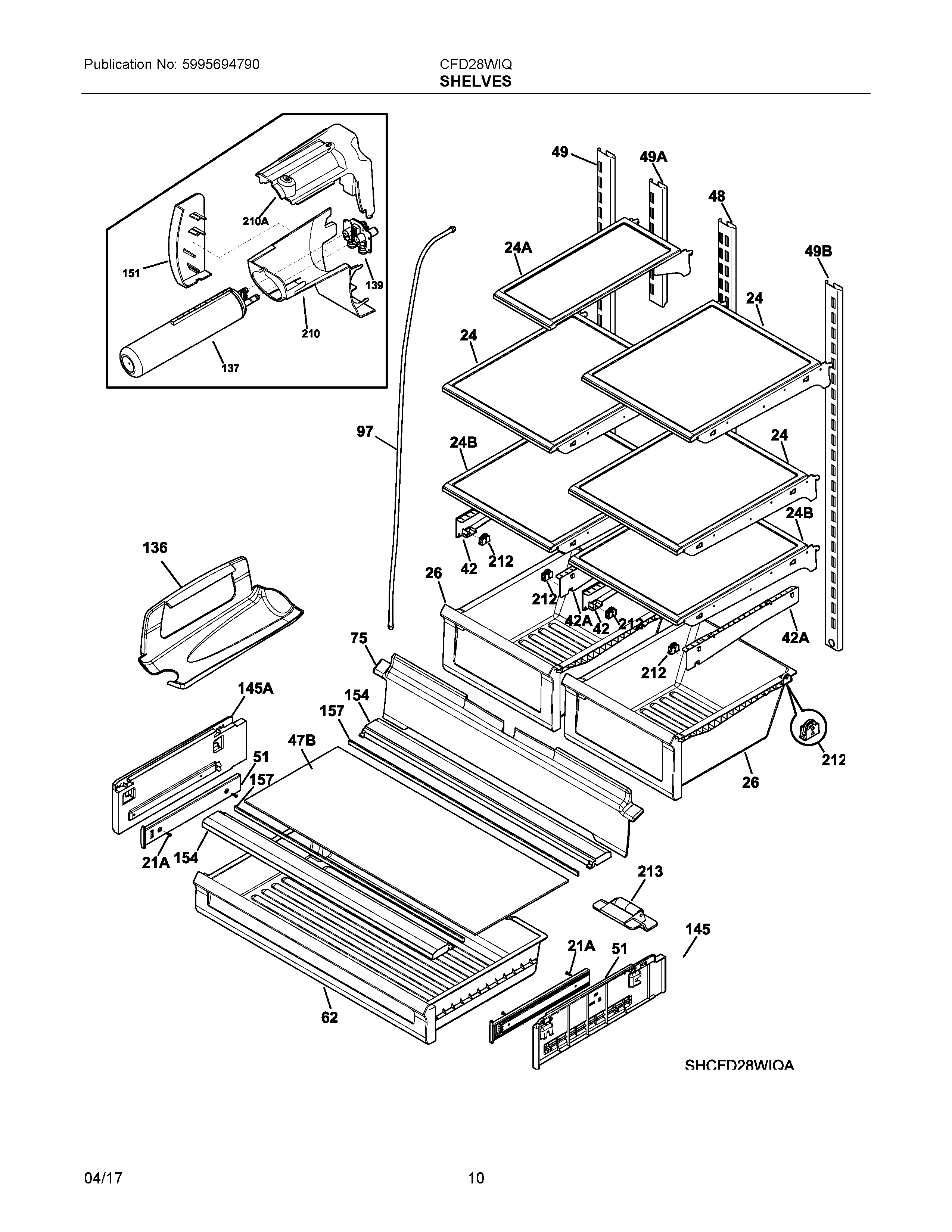 Publication No: 5995694790

CFD28WIQ
SHELVES

210A
151
139
210
137
49
49A
48
24A
49B
24
24
97
24B
24
24B
136
42
212
26
212
42A
42
212
42A
75
212
145A
154
157
47B
51
157
212
26
21A
154
213
145
21A
51
62

SHCFD28WIQA

04/17

10