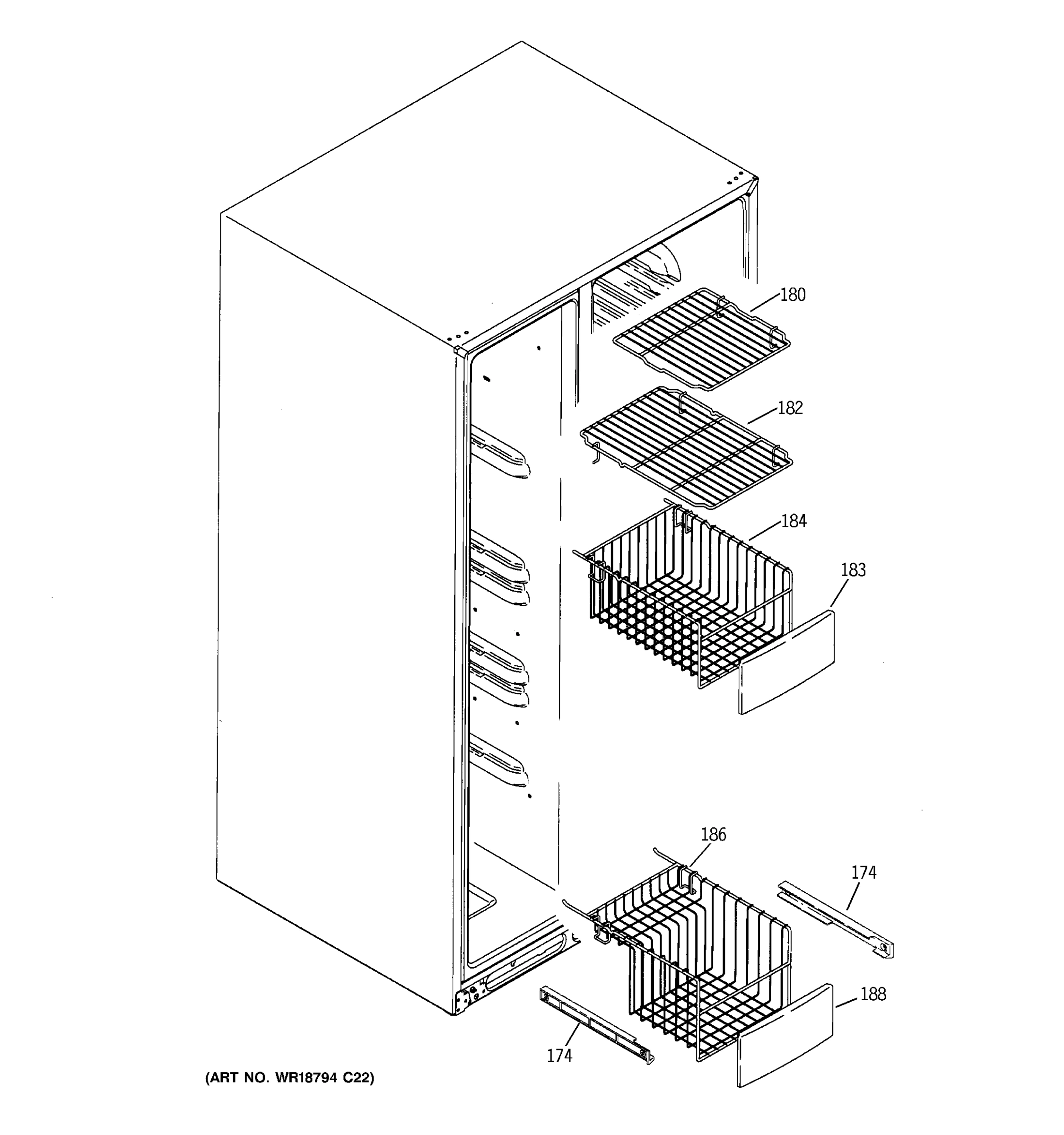 180

182

184

183

186

174

188

174

(ART NO. WR18794 C22)