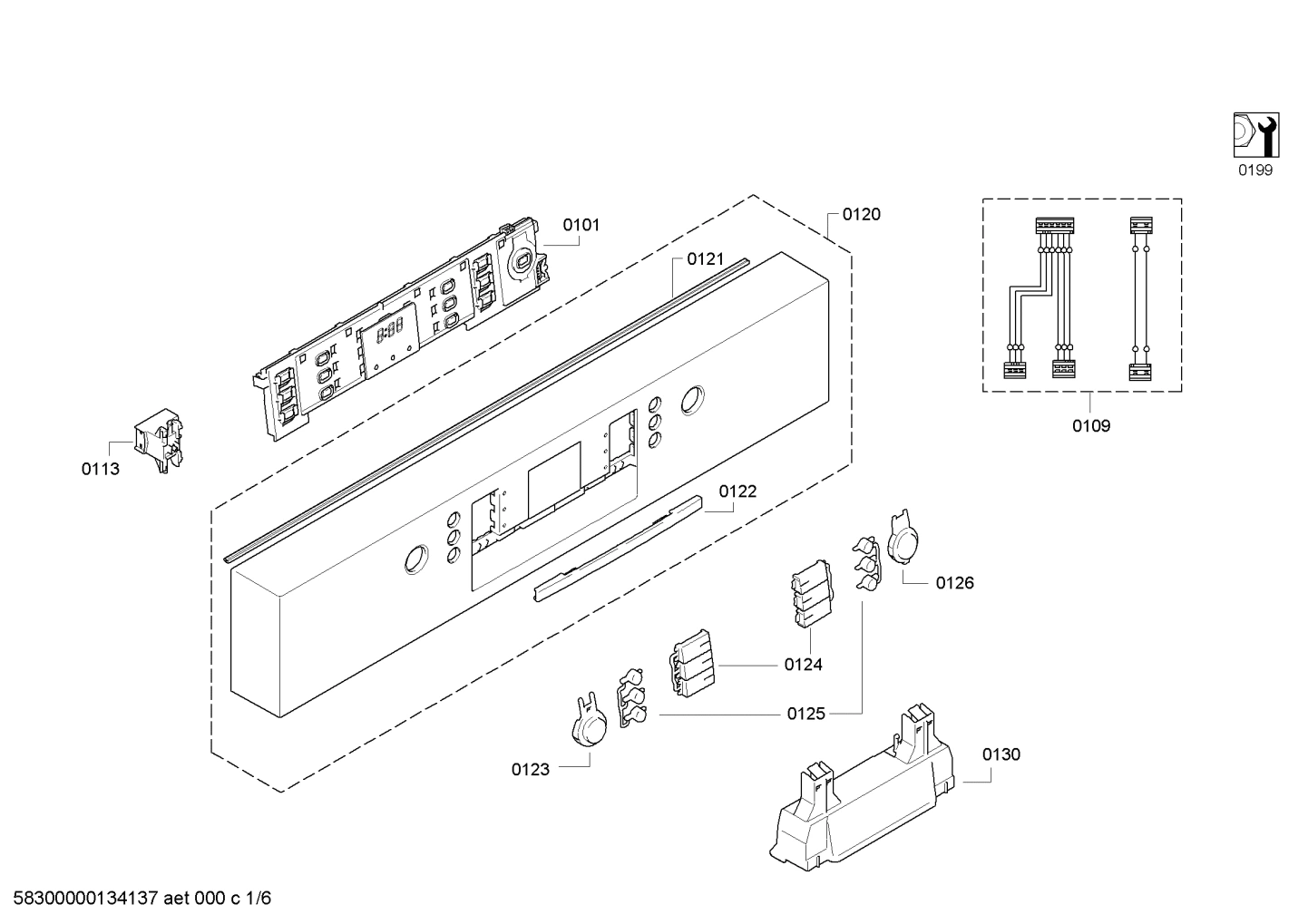 0199

0101

0120

0121

0109

0113

0122

0126

0124

0125

0123

0130

58300000134137 aet 000 c 1/6