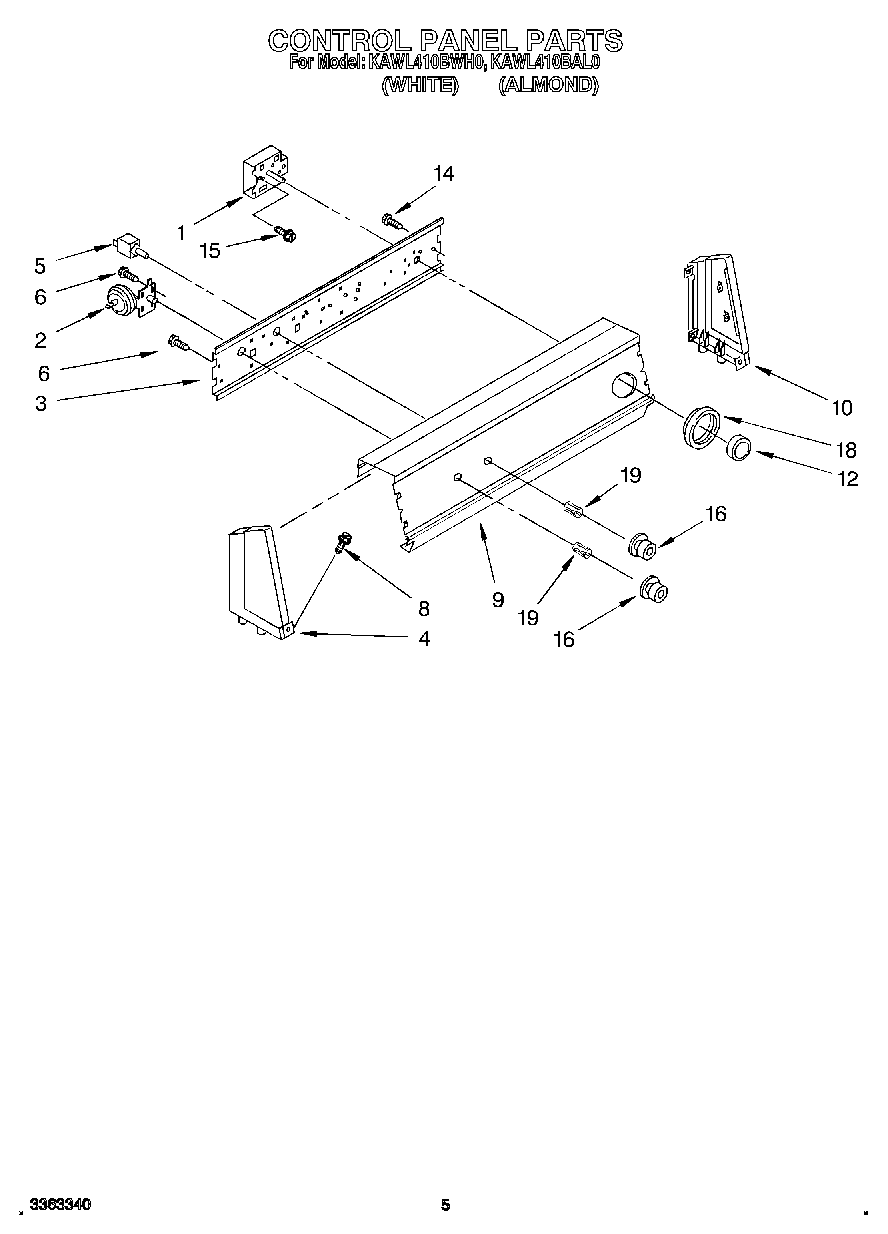 CONTROL PANEL PARTS
For Model: KAWL410BWH0, KAWL410BAL0
(WHITE) (ALMOND)

14
1
15
5
6
2
6
3
10
18
12
19
16
9
19
16
8
4

3363340
5