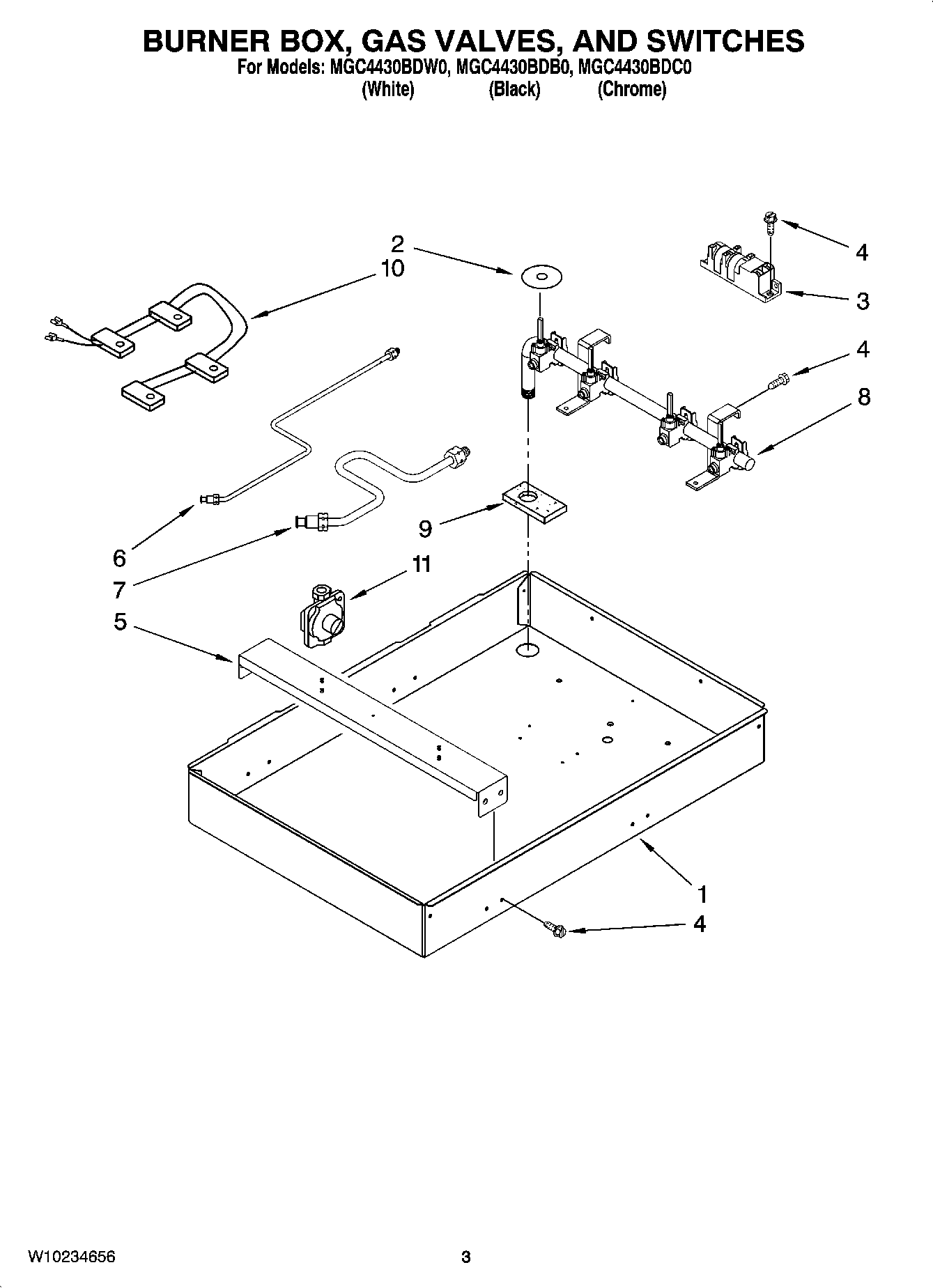 BURNER BOX, GAS VALVES, AND SWITCHES
For Models: MGC4430BDW0, MGC4430BDB0, MGC4430BDC0
(White) (Black) (Chrome)

2
10
4
3
4
8
9
6
7
11
5
1
4

W10234656
3