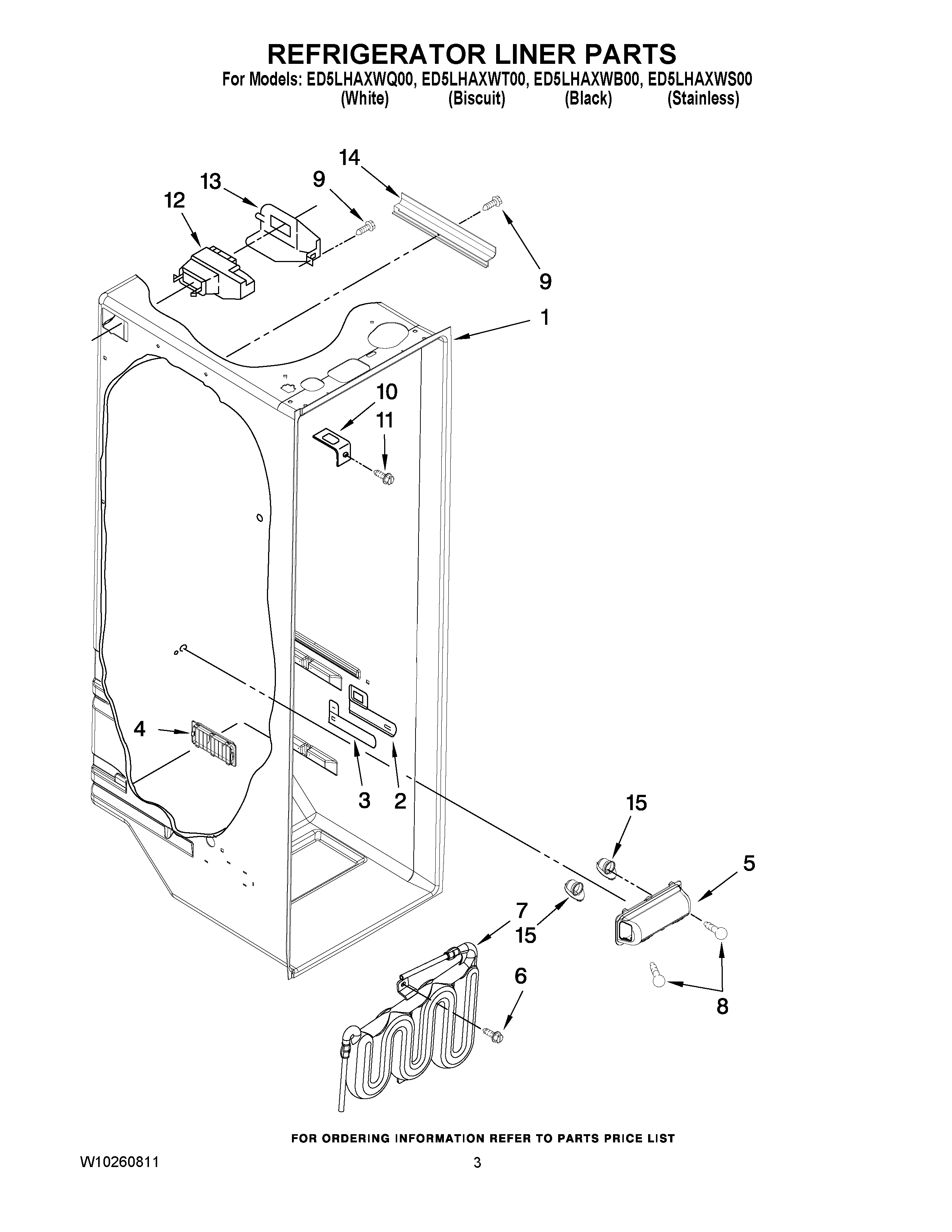 REFRIGERATOR LINER PARTS

For Models: ED5LHAXWQ00, ED5LHAXWT00, ED5LHAXWB00, ED5LHAXWS00
(White) (Biscuit) (Black) (Stainless)

14
13
9
12
9
1
10
11
4
3
2
15
5
7
15
6
8

FOR ORDERING INFORMATION REFER TO PARTS PRICE LIST

W10260811

3