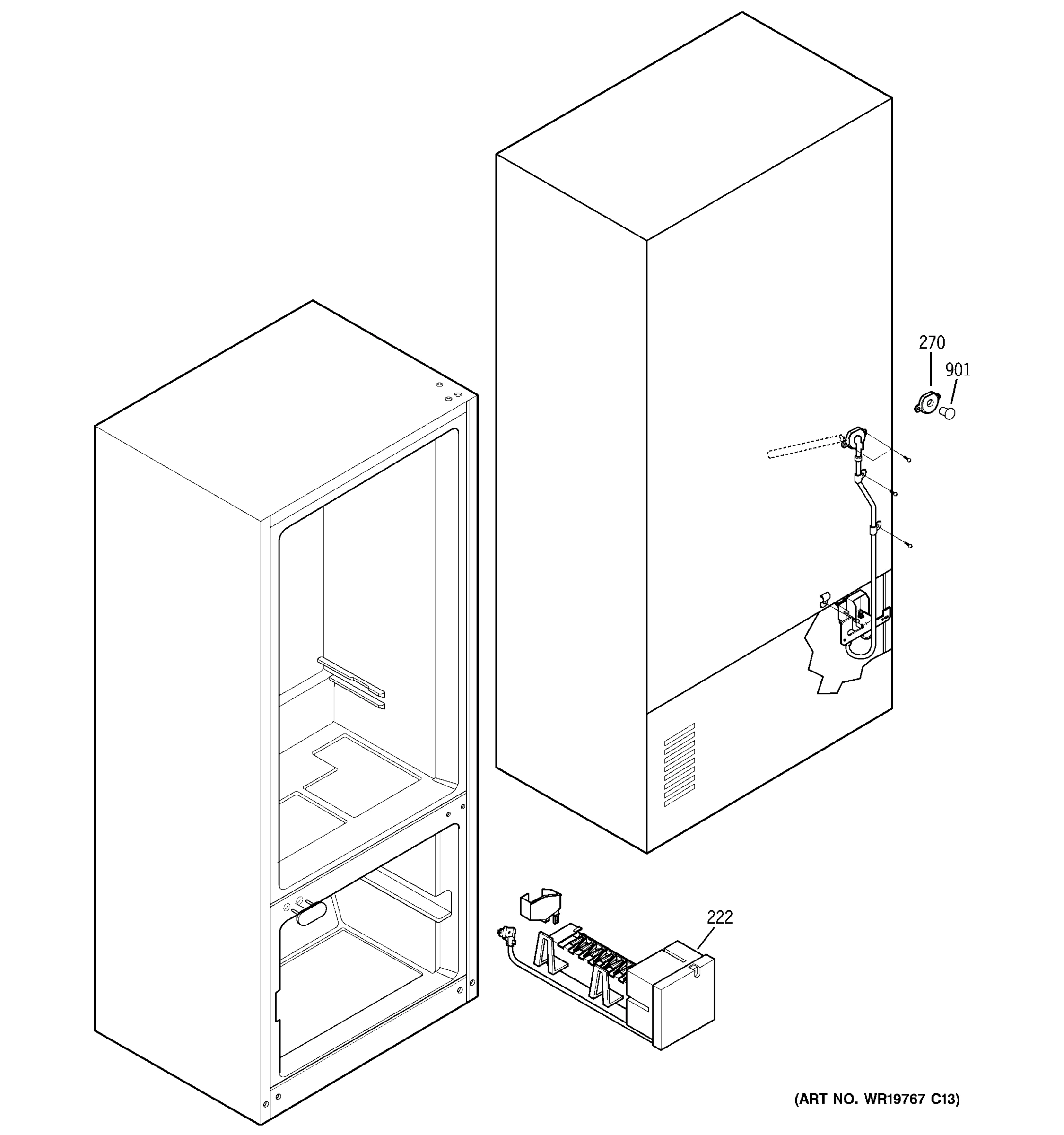 270
901
222
(ART NO. WR19767 C13)