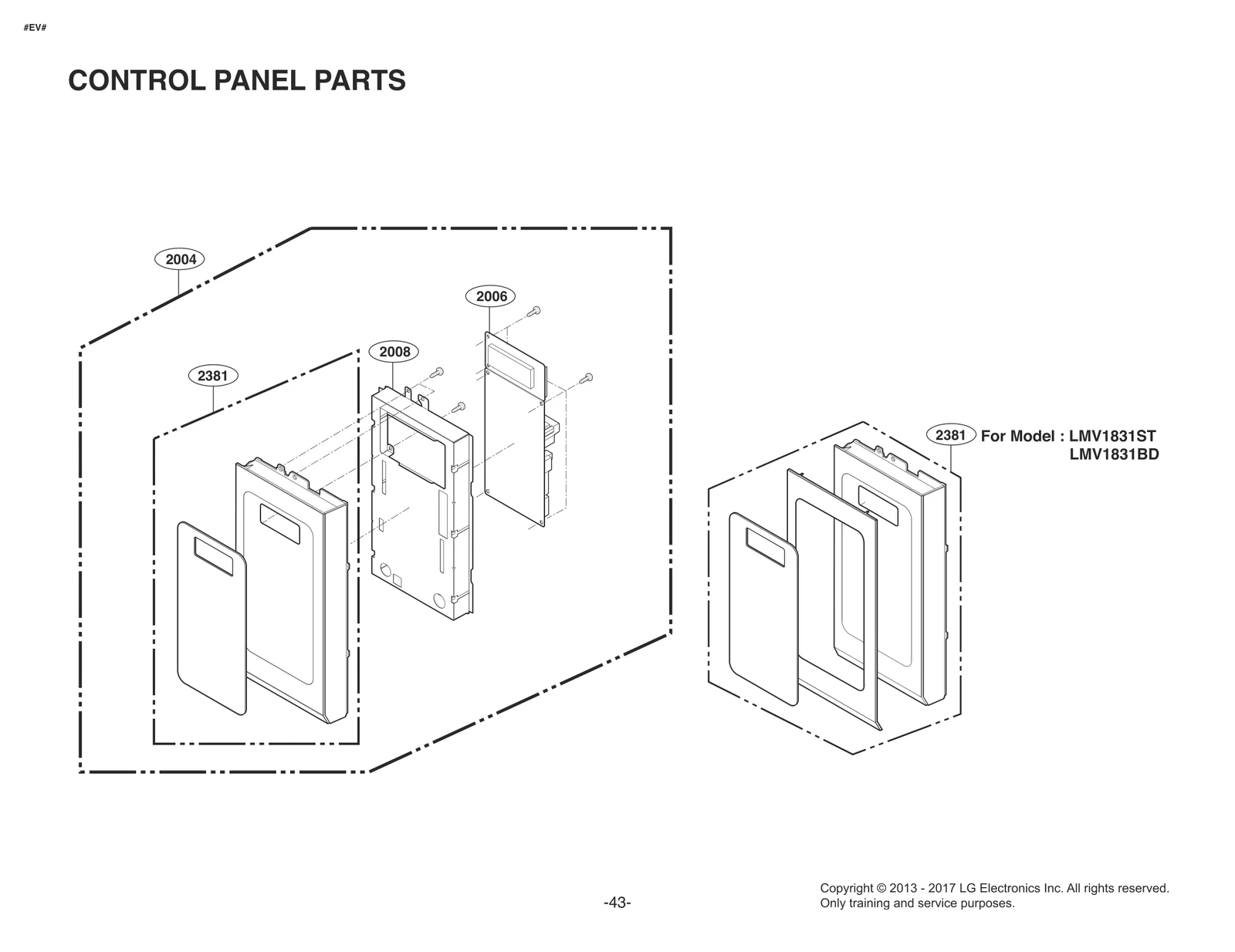 #EV#

CONTROL PANEL PARTS

2004

2006

2008

2381

2381 For Model : LMV1831ST
LMV1831BD

-43-

Copyright © 2013 - 2017 LG Electronics Inc. All rights reserved.
Only training and service purposes.