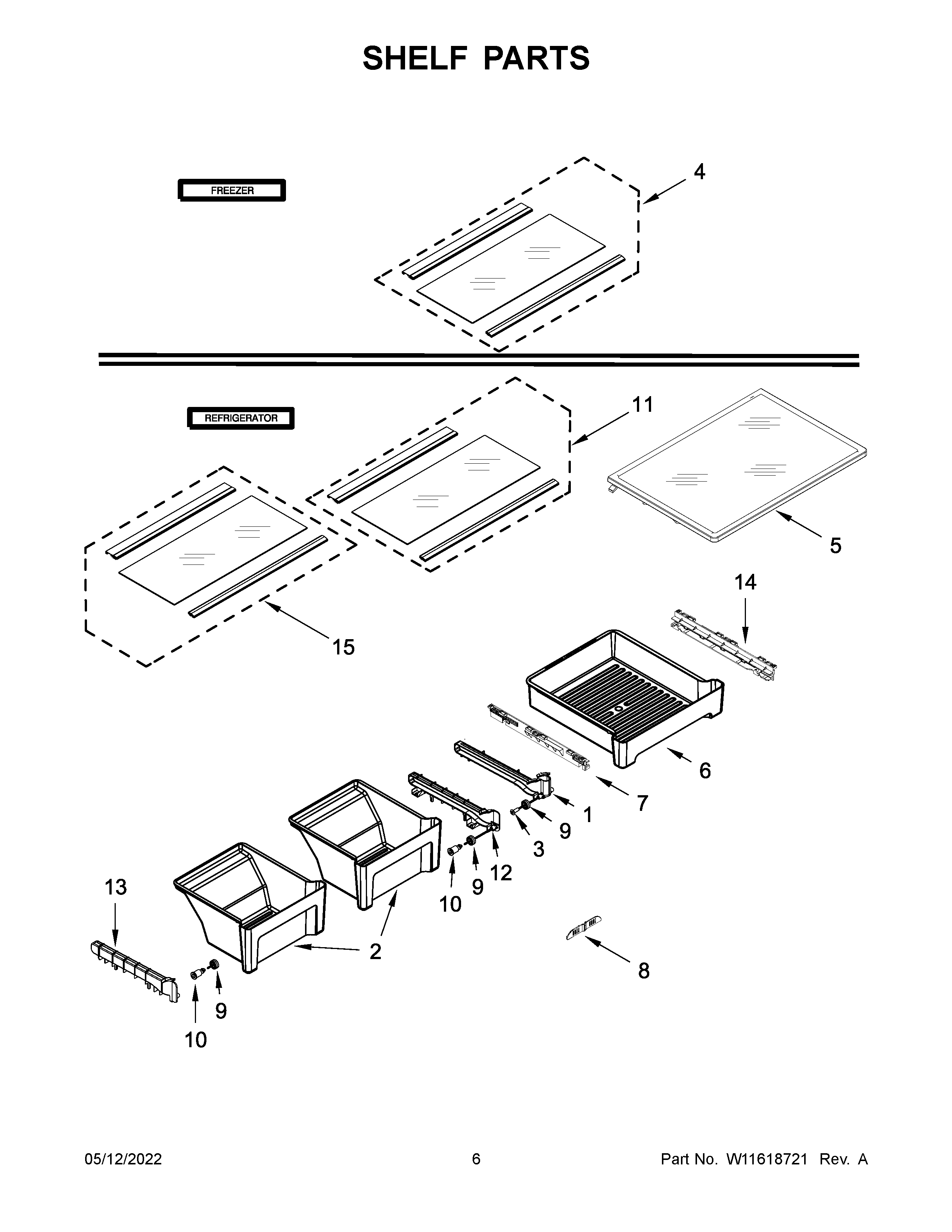 SHELF PARTS

FREEZER

4

REFRIGERATOR

11

5

15

14

6

7

1

9

3

12

9

10

13

2

8

9

10

05/12/2022

6

Part No. W11618721 Rev. A