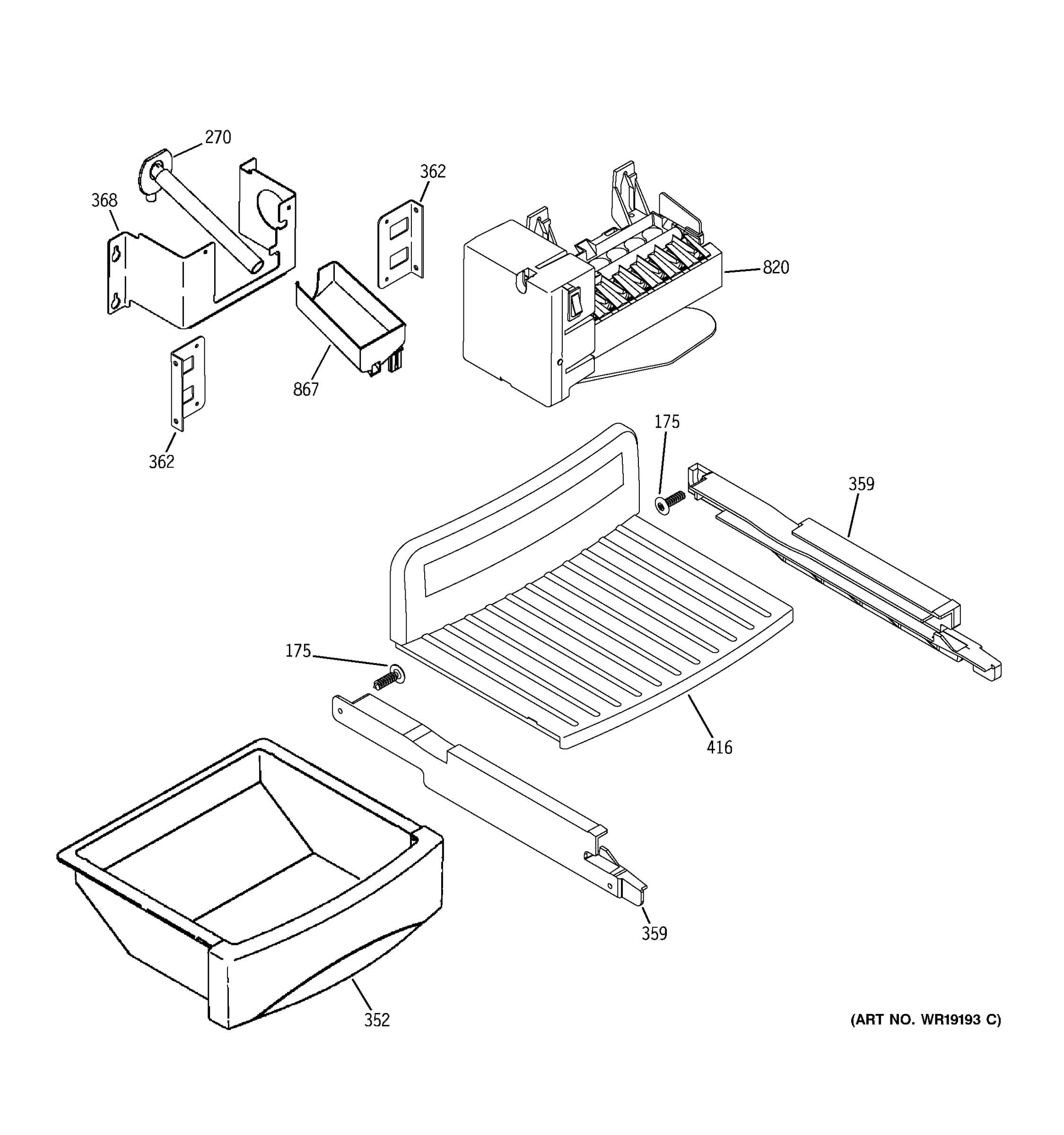 270

362

368

820

867

362

175

359

175

416

359

352

(ART NO. WR19193 C)