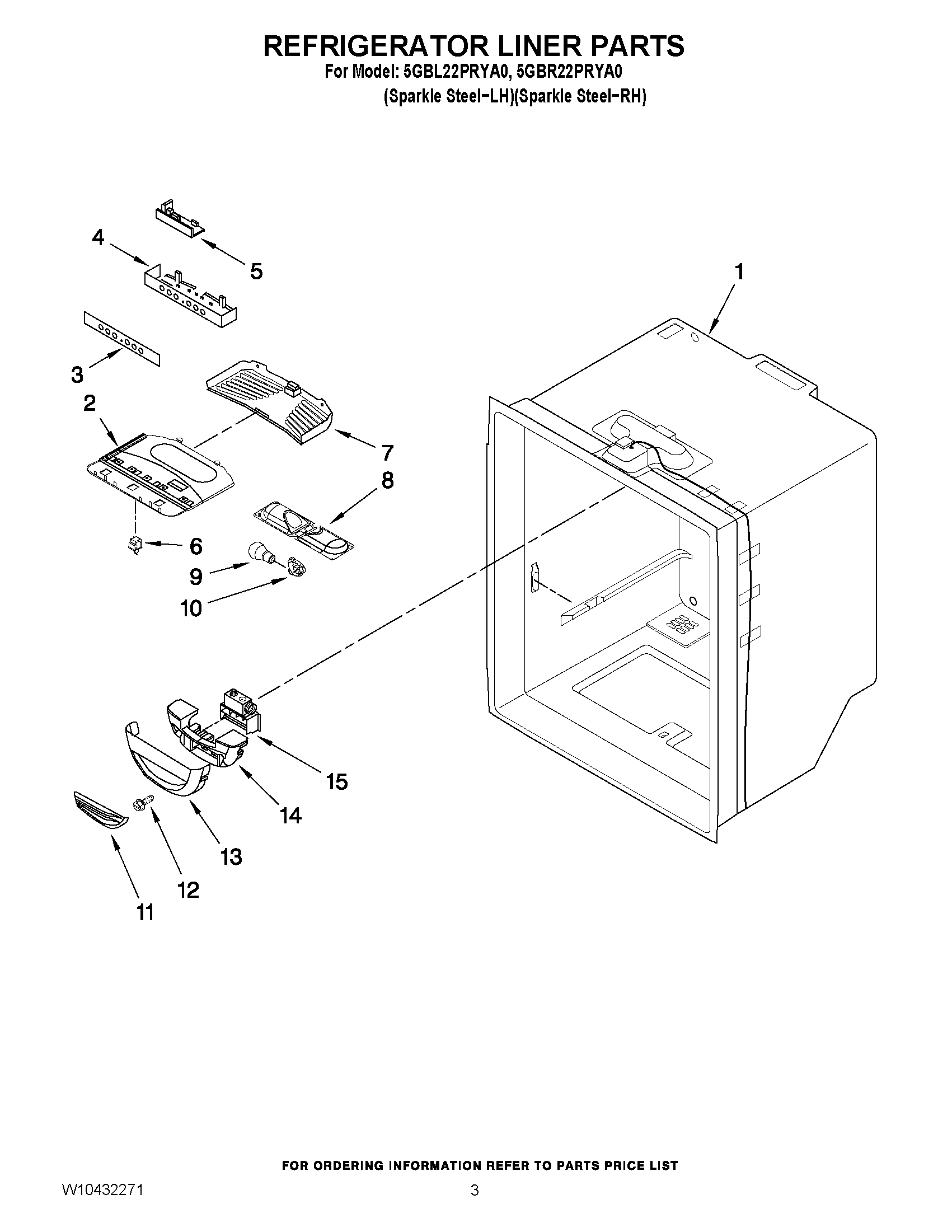 REFRIGERATOR LINER PARTS
For Model: 5GBL22PRYA0, 5GBR22PRYA0
(Sparkle Steel−LH)(Sparkle Steel−RH)

5
4
1
3
2
7
8
6
9
10
15
14
13
12
11

FOR ORDERING INFORMATION REFER TO PARTS PRICE LIST

W10432271
3