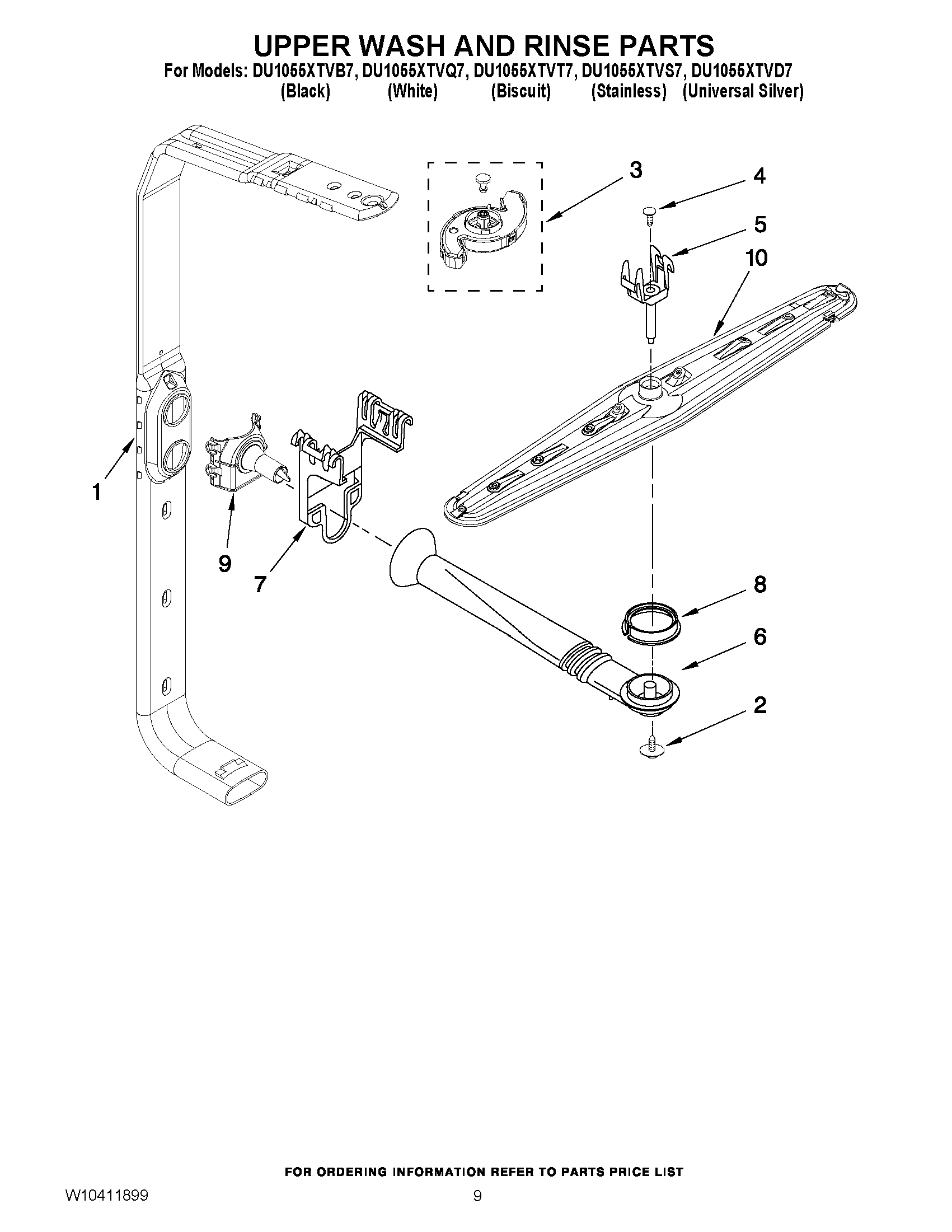 UPPER WASH AND RINSE PARTS

For Models: DU1055XTVB7, DU1055XTVQ7, DU1055XTVT7, DU1055XTVS7, DU1055XTVD7
(Black) (White) (Biscuit) (Stainless) (Universal Silver)

3
4
5
10
1
9
7
8
6
2

FOR ORDERING INFORMATION REFER TO PARTS PRICE LIST

W10411899

9