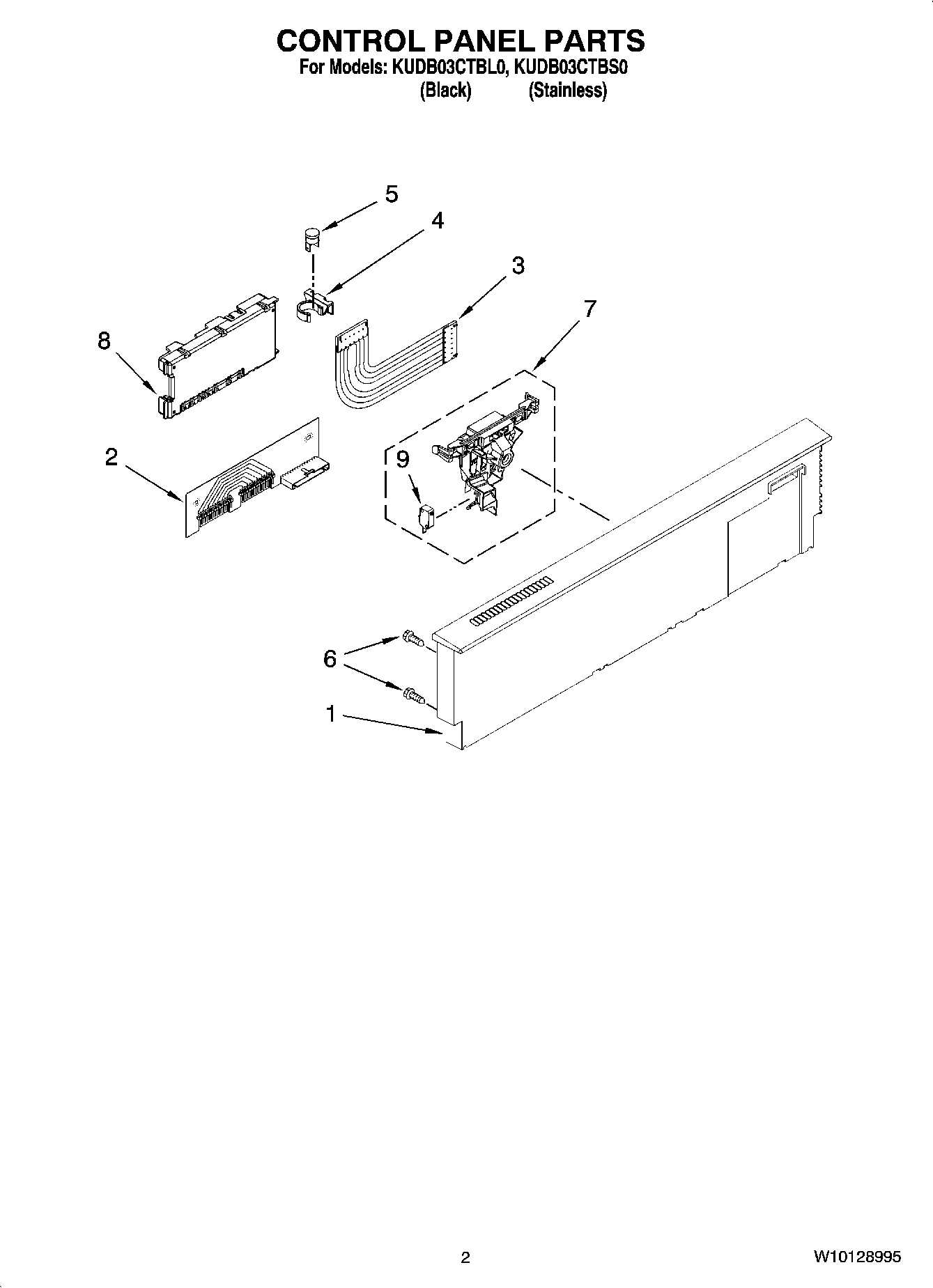 CONTROL PANEL PARTS

For Models: KUDB03CTBL0, KUDB03CTBS0
(Black) (Stainless)

5
4
3
7
8
2
9
6
1

2

W10128995