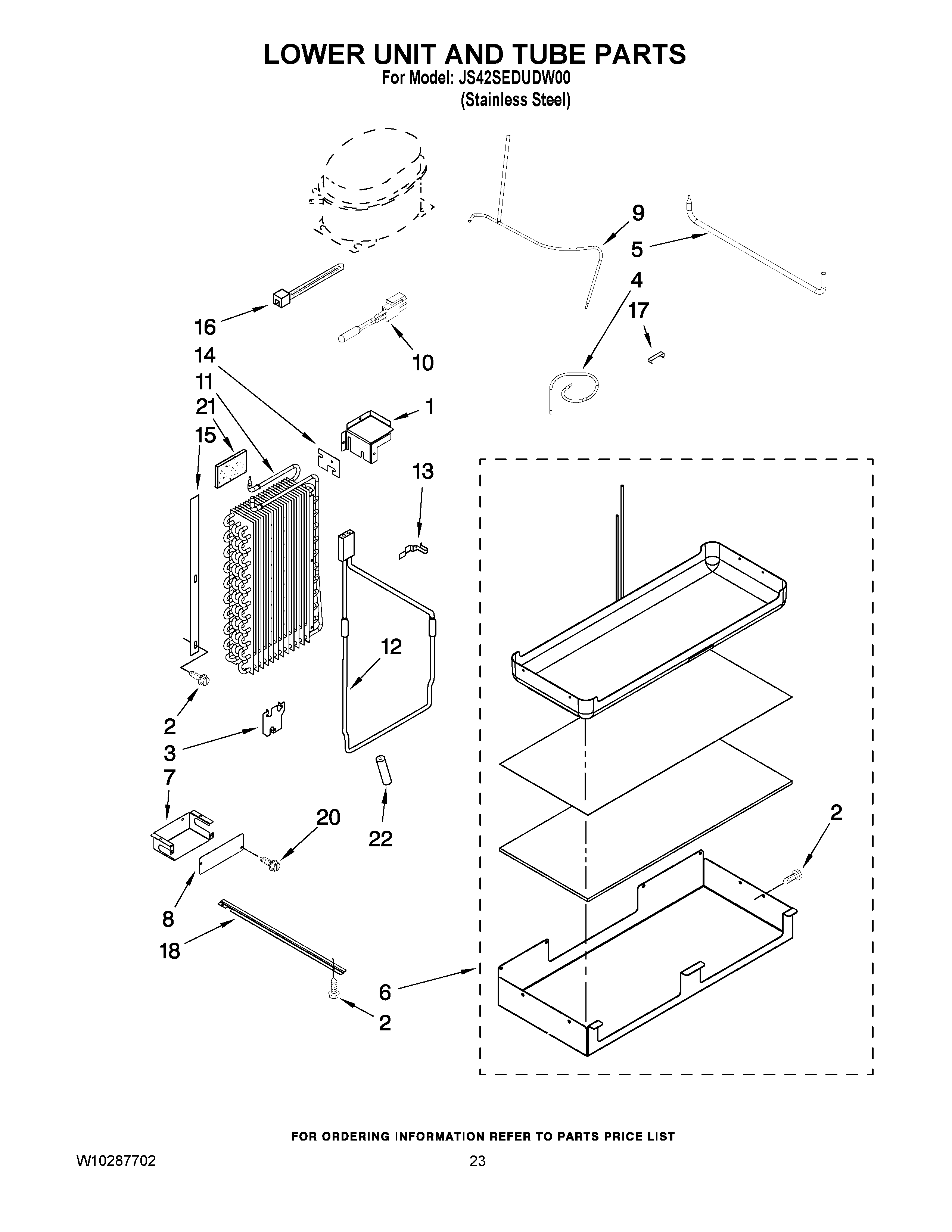 LOWER UNIT AND TUBE PARTS
For Model: JS42SEDUDW00
(Stainless Steel)

9
5
4
17
16
10
14
11
21
15
1
13
12
2
3
7
20
22
2
8
18
6
2

FOR ORDERING INFORMATION REFER TO PARTS PRICE LIST

W10287702
23