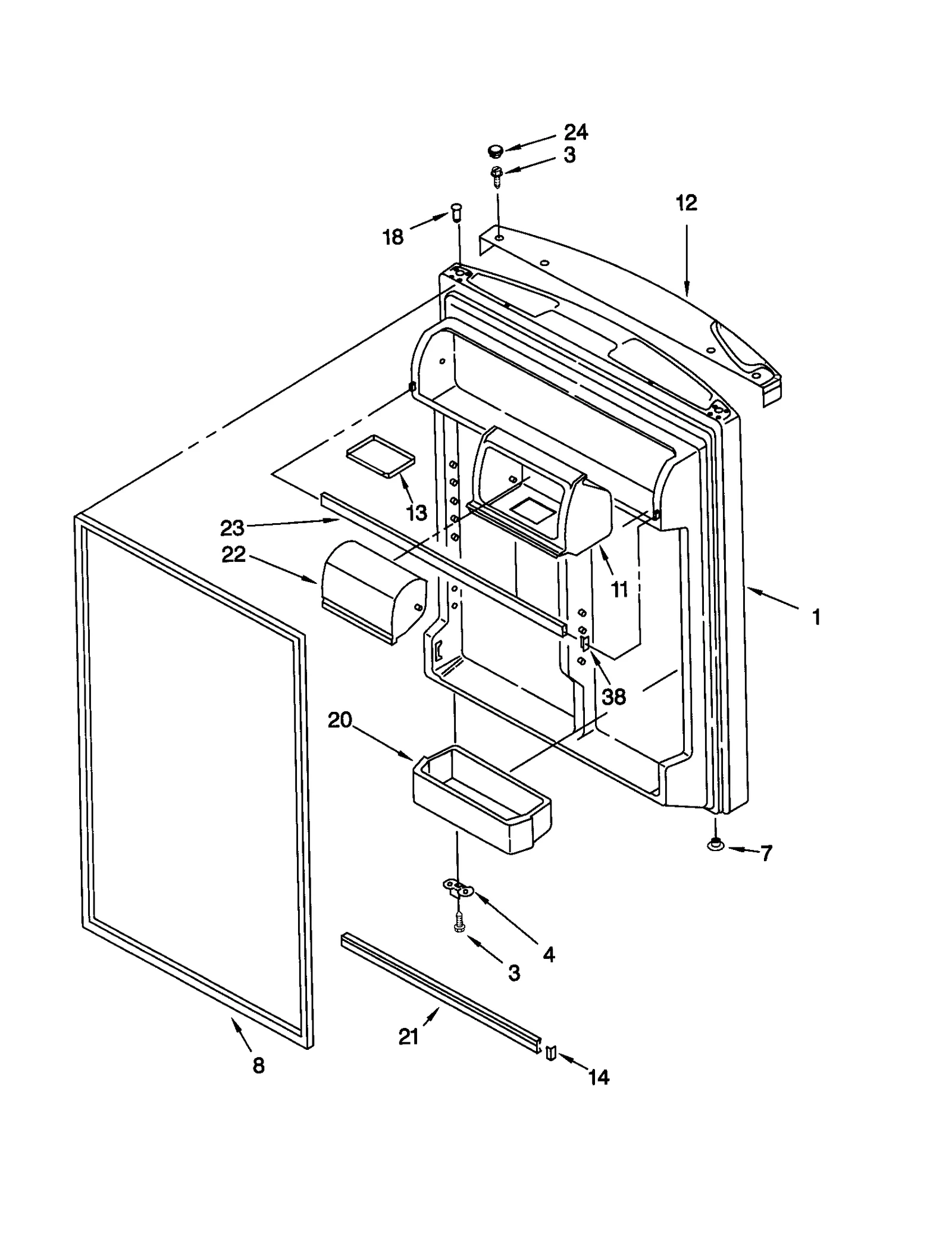 24
3
12
18
13
23
22
11
1
38
20
7
4
3
21
8
14