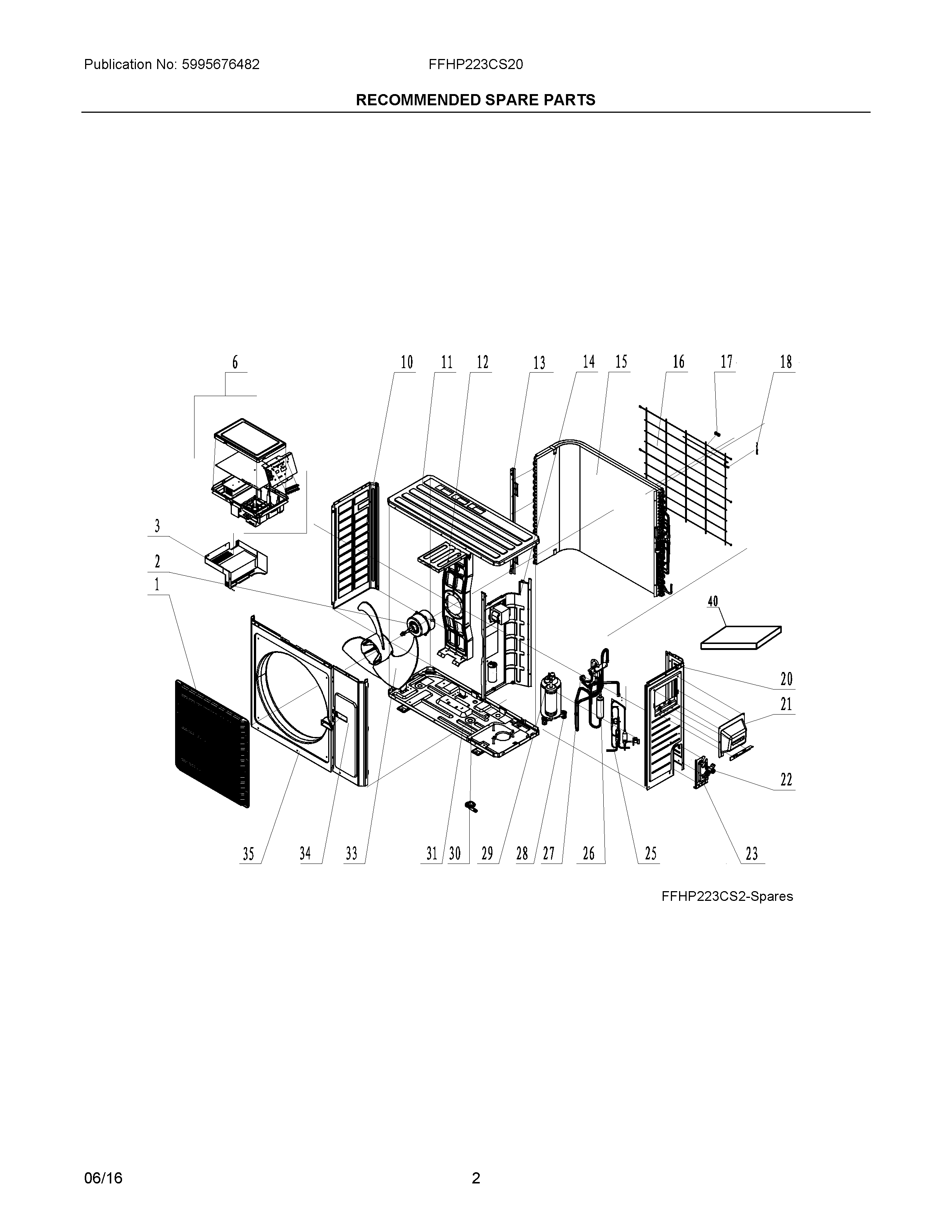 Publication No: 5995676482

FFHP223CS20

RECOMMENDED SPARE PARTS

6
10
11
12
13
14
15
16
17
18
3
2
1
40
20
21
22
35
34
33
31
30
29
28
27
26
25
23

FFHP223CS2-Spares

06/16

2