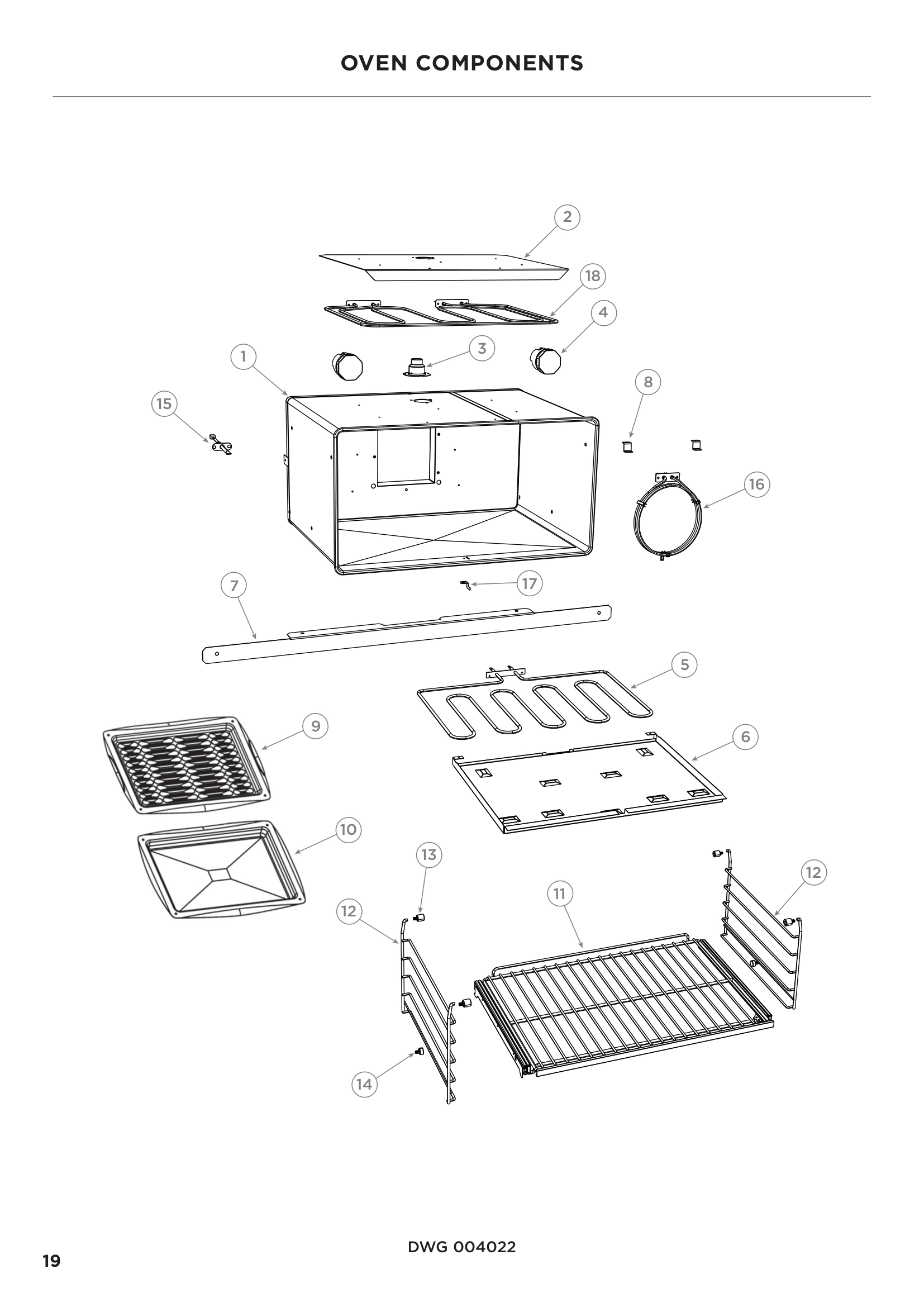 OVEN COMPONENTS

2
18
4
3
1
8
15
16
17
7
5
9
6
10
13
12
11
12
14

DWG 004022

19