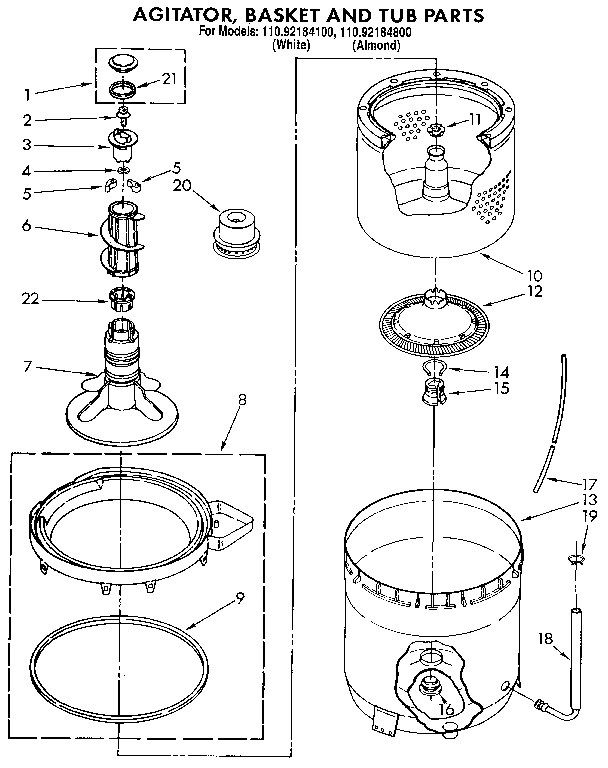 AGITATOR, BASKET AND TUB PARTS
For Models: 110.92184100, 110.92184800
(White) (Almond)

1
21
2
3
4
5
5
20
6
22
7
8
9
11
10
12
14
15
17
13
19
18
16