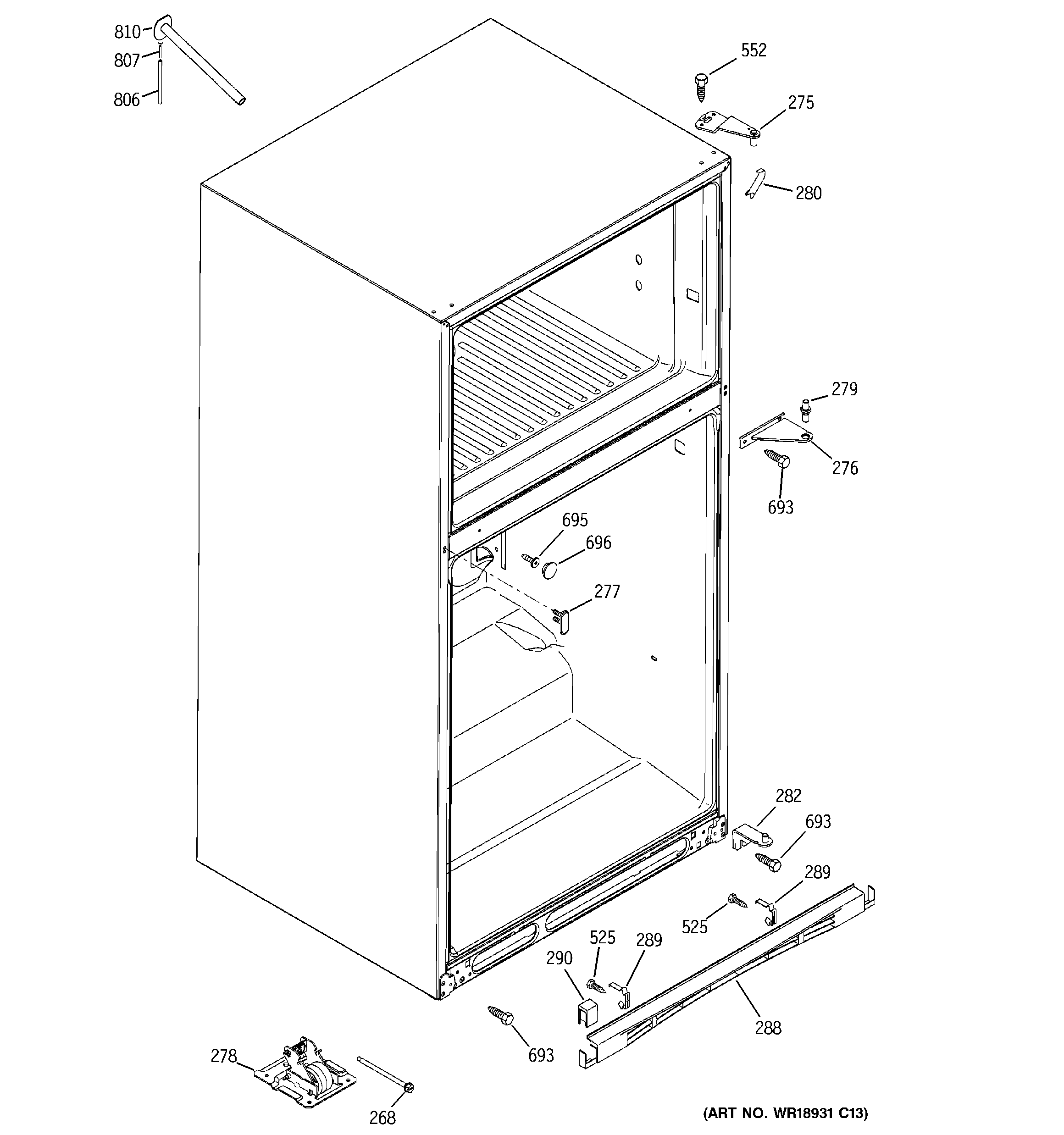 810
807
806
552
275
280
279
276
693
695
696
277
282
693
289
525
525
289
290
288
693
278
268
(ART NO. WR18931 C13)