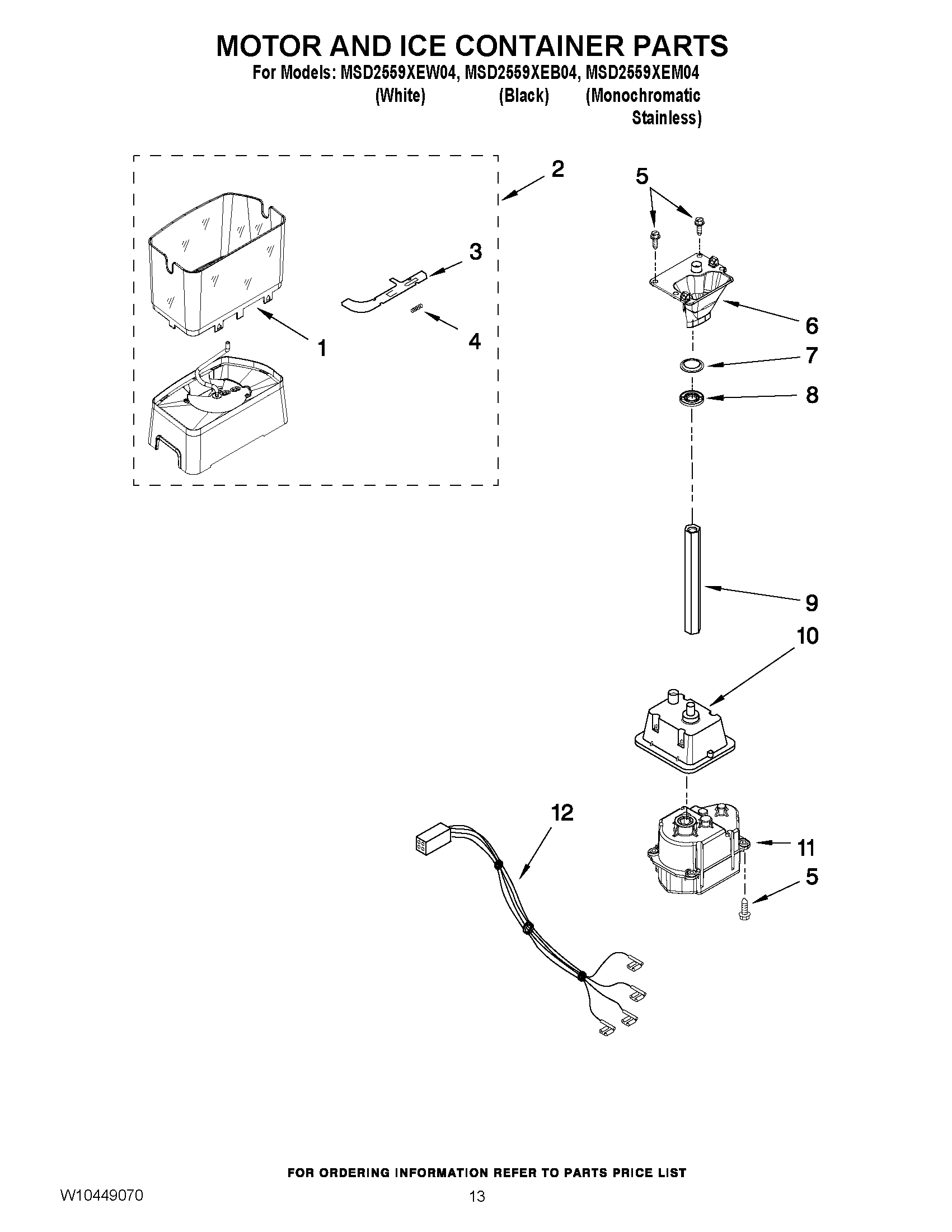 MOTOR AND ICE CONTAINER PARTS
For Models: MSD2559XEW04, MSD2559XEB04, MSD2559XEM04
(White) (Black) (Monochromatic Stainless)

2
5
3
6
1
4
7
8
9
10
12
11
5

FOR ORDERING INFORMATION REFER TO PARTS PRICE LIST

W10449070

13