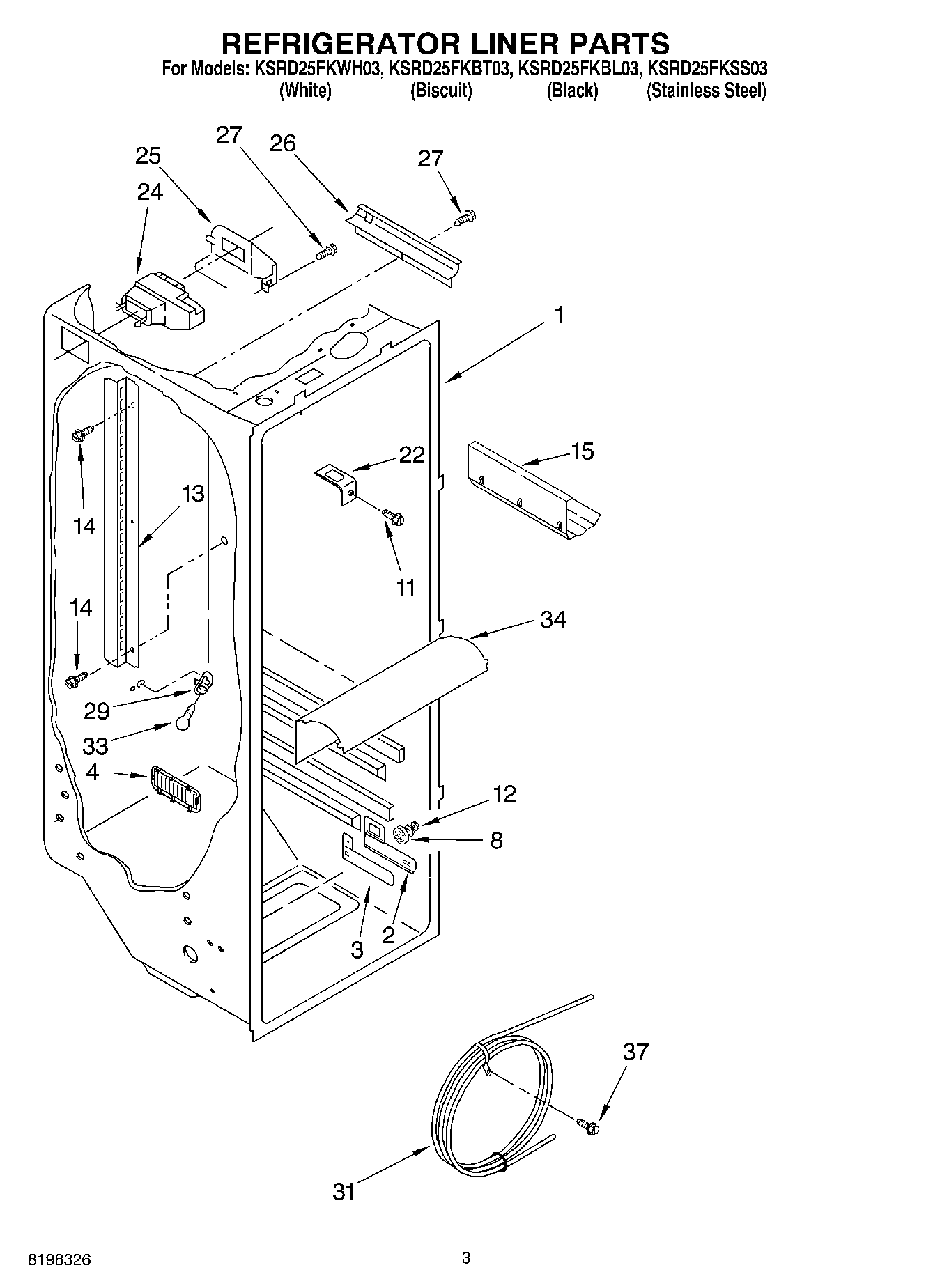 REFRIGERATOR LINER PARTS
For Models: KSRD25FKWH03, KSRD25FKBT03, KSRD25FKBL03, KSRD25FKSS03
(White) (Biscuit) (Black) (Stainless Steel)

27
26
27
25
24
1
22
15
13
14
11
14
34
29
33
4
12
8
3
2
37
31

8198326
3