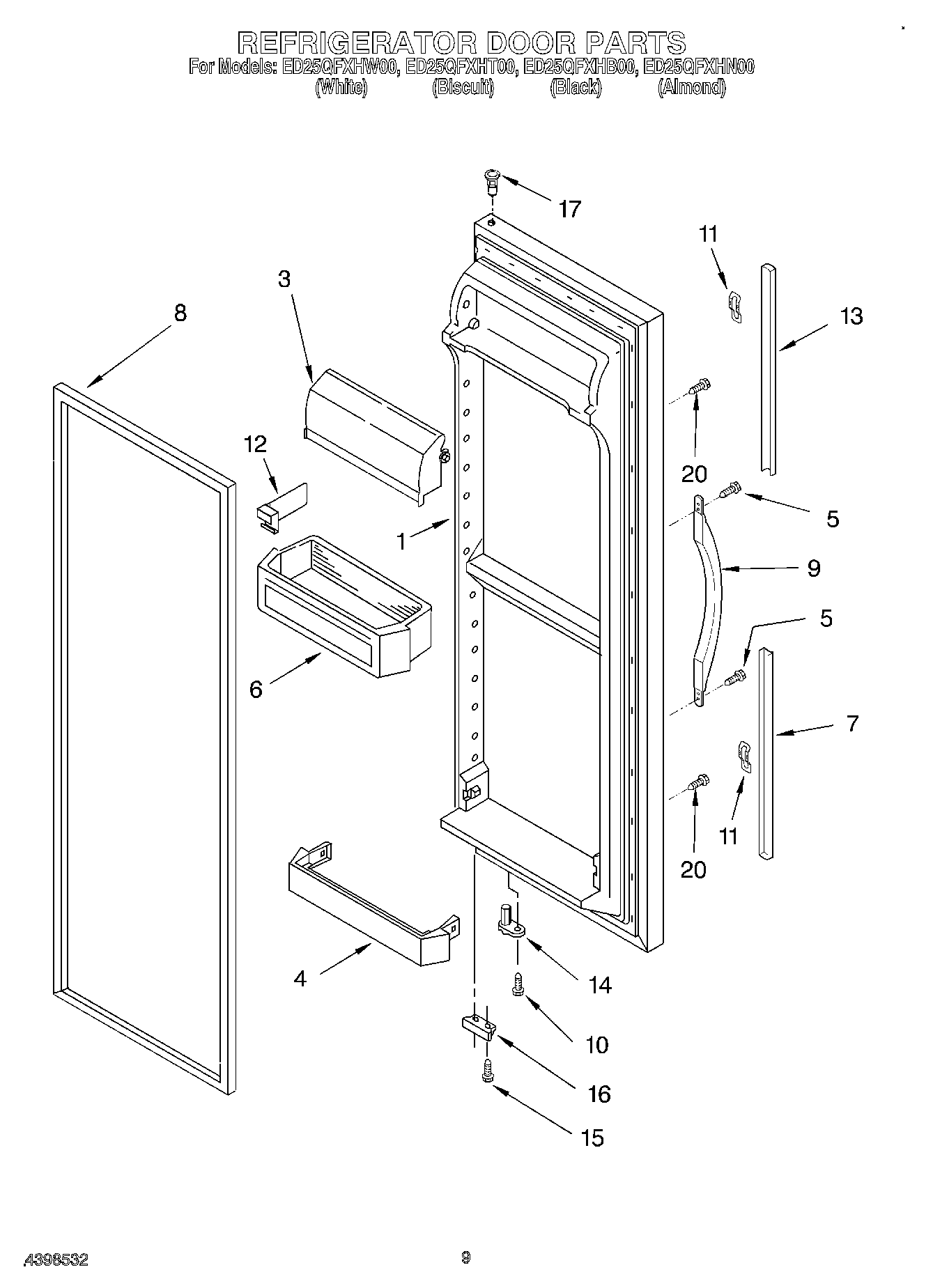 REFRIGERATOR DOOR PARTS
For Models: ED25QFXHW00, ED25QFXHT00, ED25QFXHB00, ED25QFXHN00
(White) (Biscuit) (Black) (Almond)

17
11
3
13
8
12
20
5
1
9
5
6
7
11
20
4
14
10
16
15

4398532
9