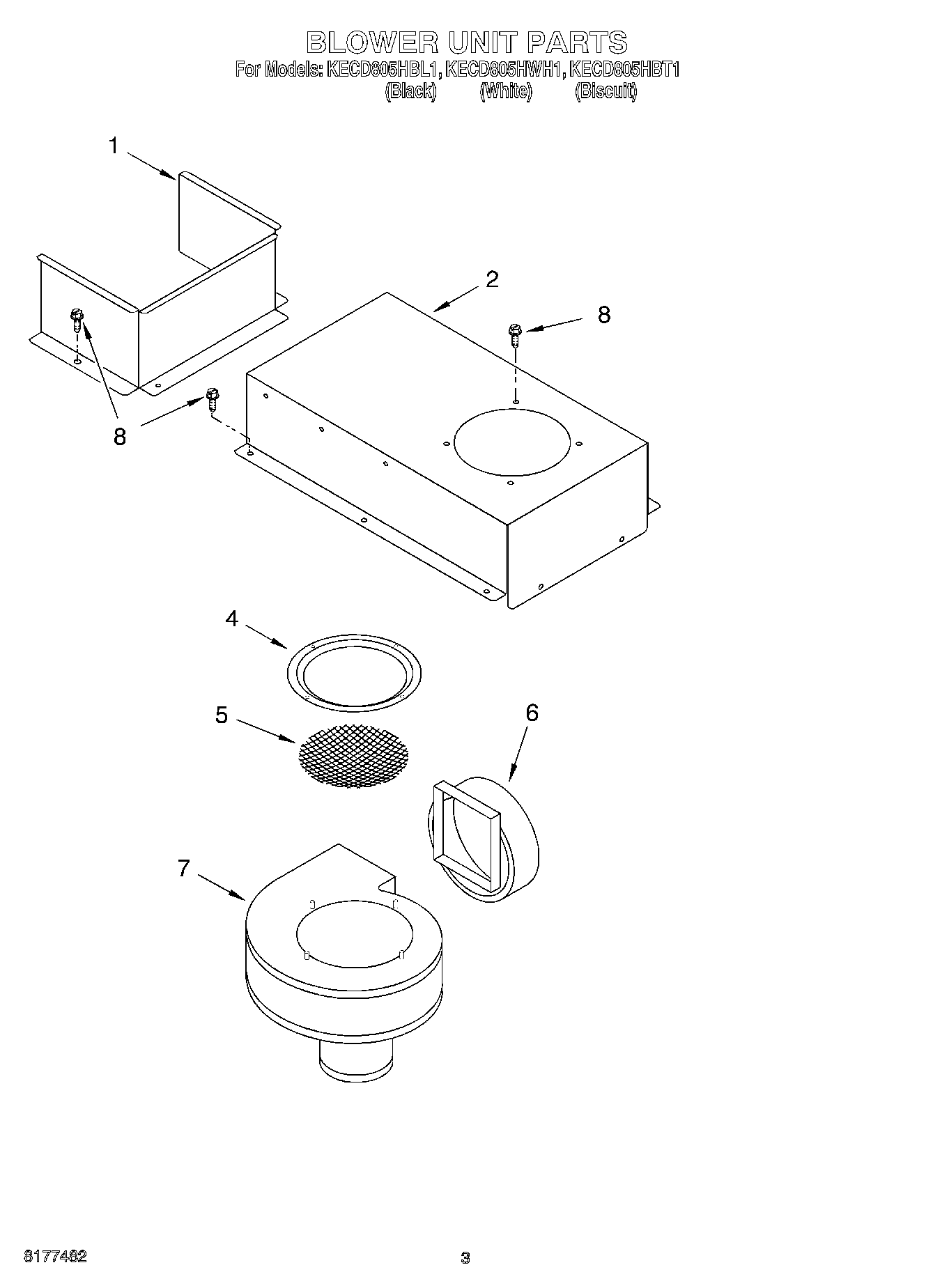 BLOWER UNIT PARTS
For Models: KECD805HBL1, KECD805HWH1, KECD805HBT1
(Black) (White) (Biscuit)

1
2
8
8
4
5
6
7

8177482
3