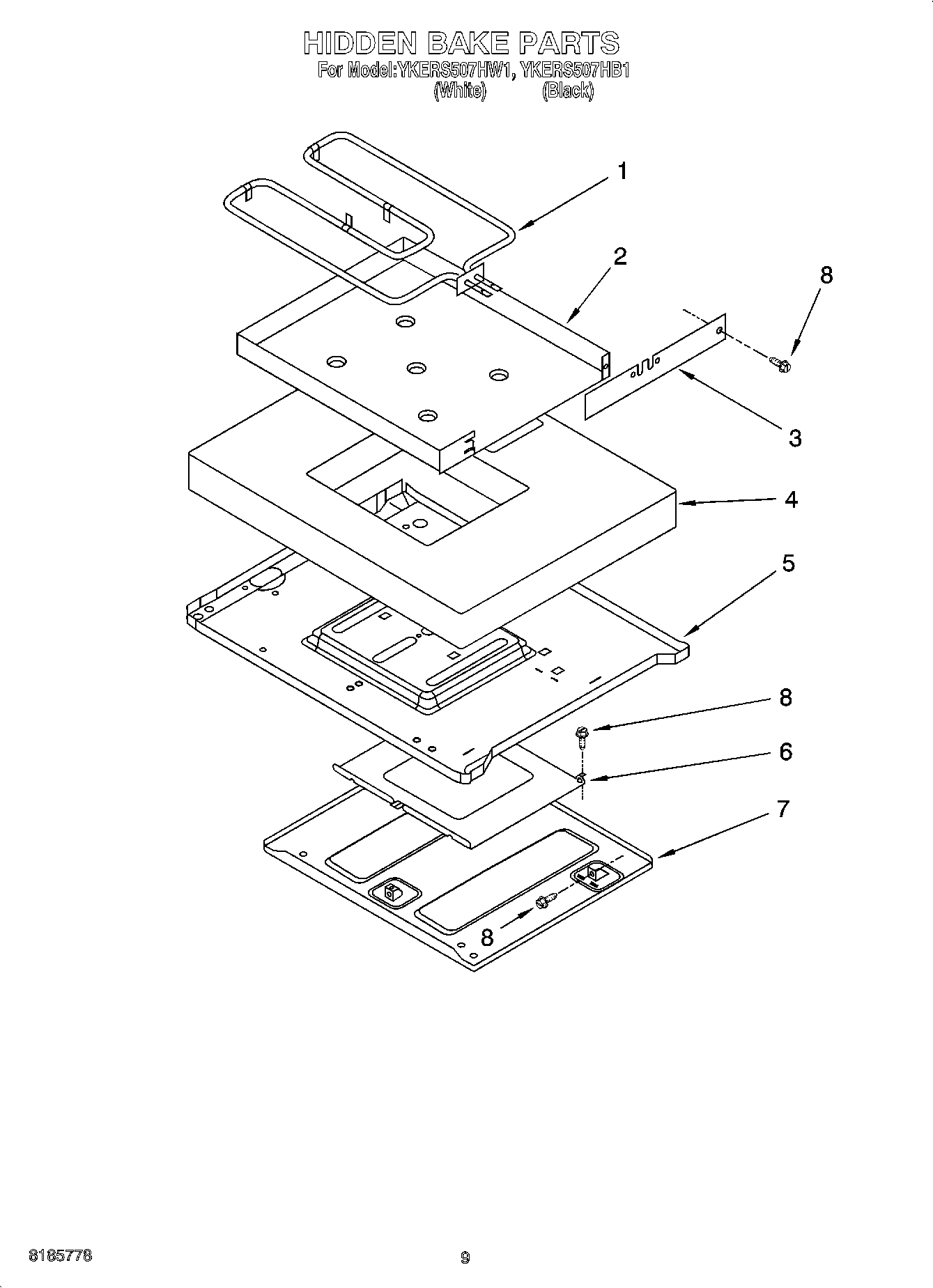 HIDDEN BAKE PARTS
For Model:YKERS507HW1, YKERS507HB1
(White) (Black)

1
2
8
3
4
5
8
6
7
8

8185778

9