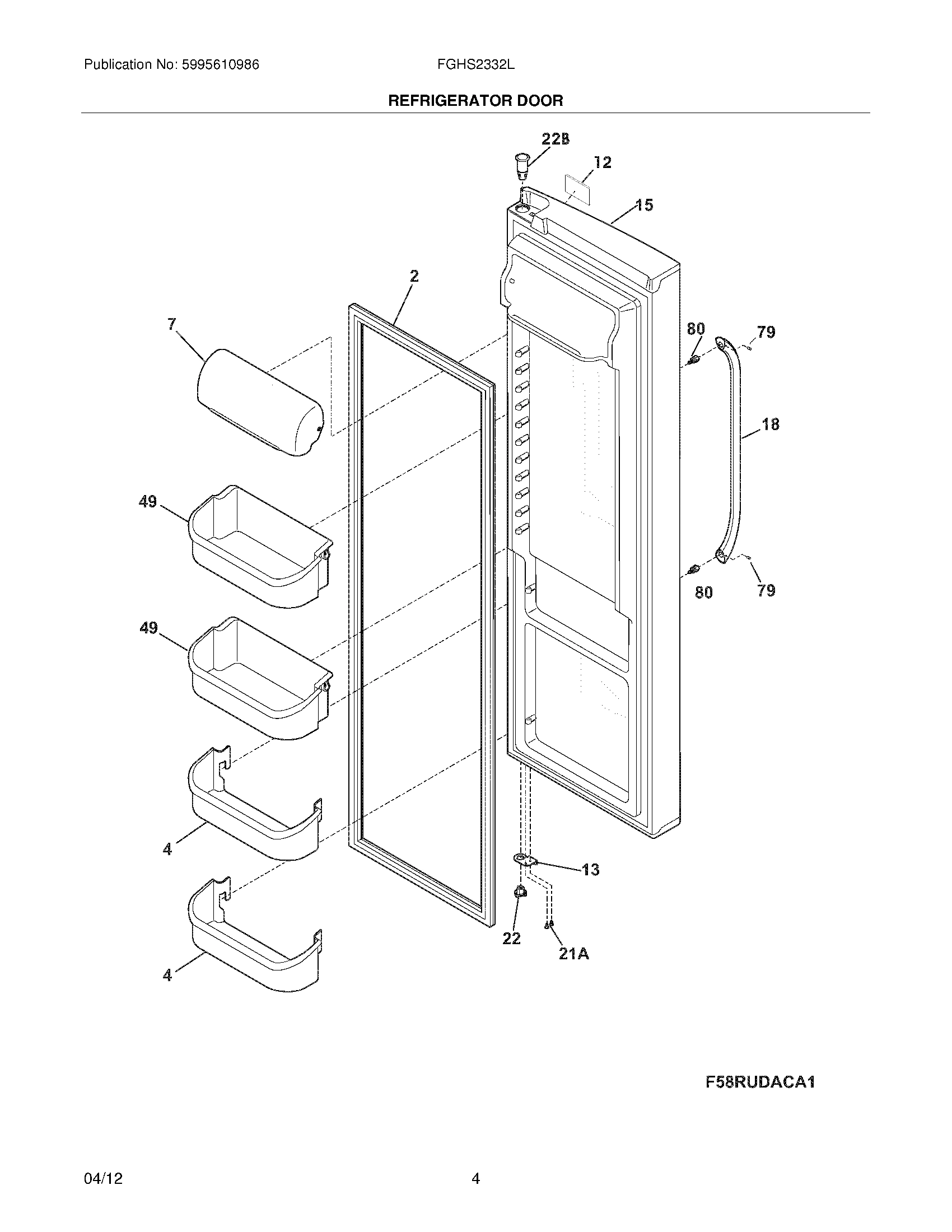 Publication No: 5995610986

FGHS2332L

REFRIGERATOR DOOR

22B

12

15

2

7

80

79

18

49

80

79

49

4

13

22

21A

4

F58RUDACA1

04/12

4